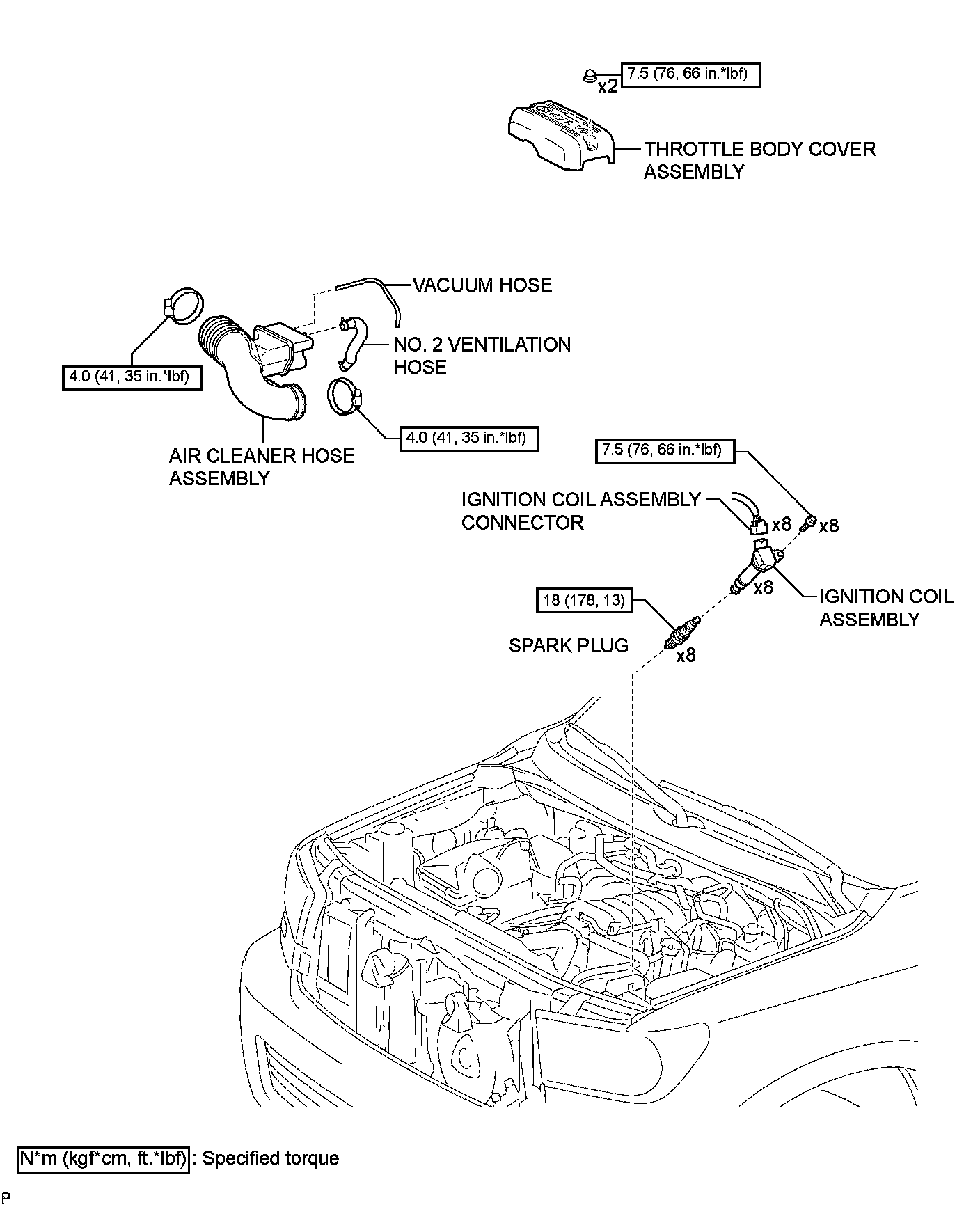 x2 7.5 (76, 66 in.*lbf)

THROTTLE BODY COVER ASSEMBLY

VACUUM HOSE

NO. 2 VENTILATION HOSE

4.0 (41, 35 in.*lbf)

4.0 (41, 35 in.*lbf)

AIR CLEANER HOSE ASSEMBLY

7.5 (76, 66 in.*lbf)

IGNITION COIL ASSEMBLY CONNECTOR

x8

x8

x8

IGNITION COIL ASSEMBLY

18 (178, 13)

SPARK PLUG

x8

N*m (kgf*cm, ft.*lbf) : Specified torque

P