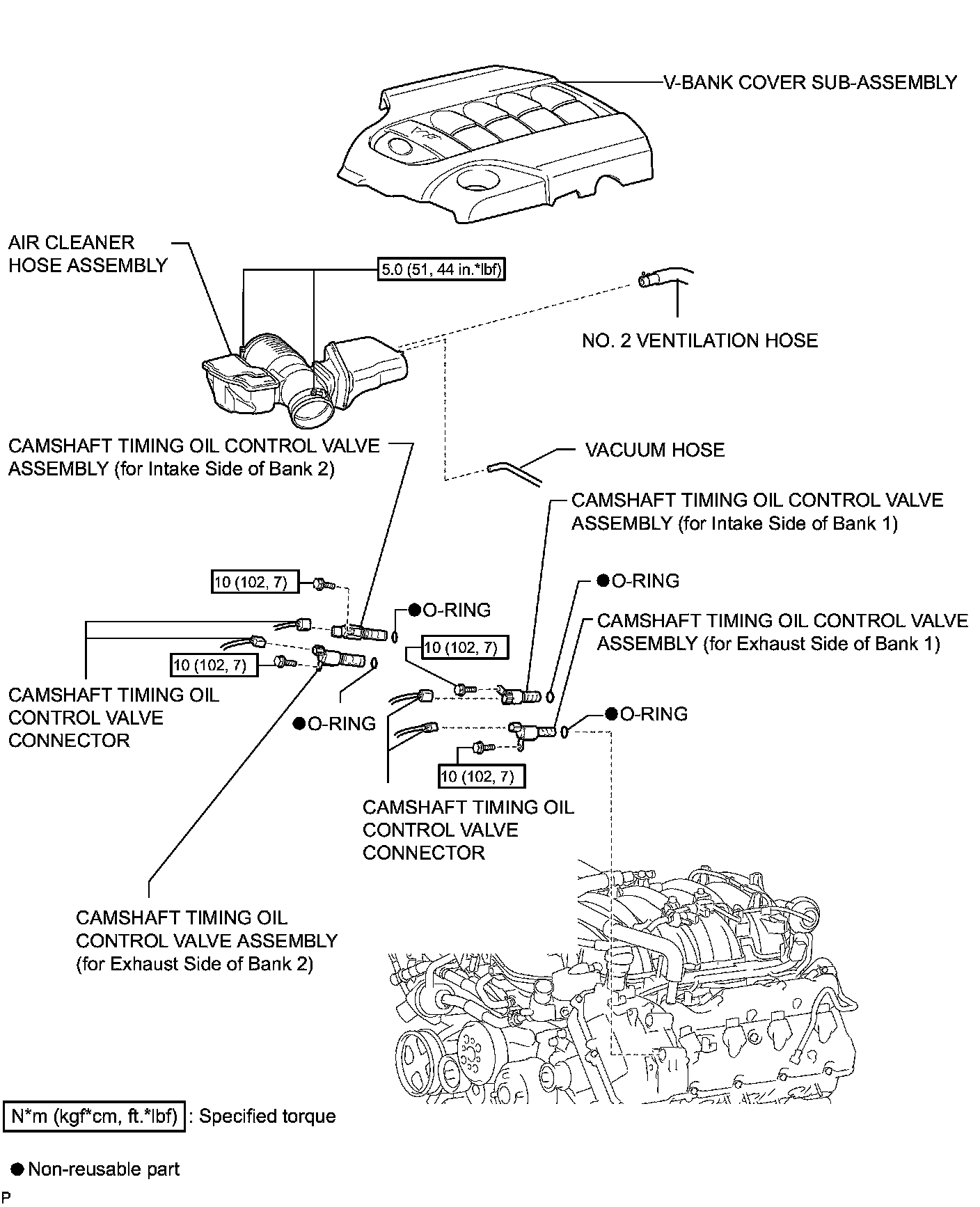 V-BANK COVER SUB-ASSEMBLY

AIR CLEANER HOSE ASSEMBLY

5.0 (51, 44 in.*lbf)

NO. 2 VENTILATION HOSE

CAMSHAFT TIMING OIL CONTROL VALVE ASSEMBLY (for Intake Side of Bank 2)

VACUUM HOSE

CAMSHAFT TIMING OIL CONTROL VALVE ASSEMBLY (for Intake Side of Bank 1)

10 (102, 7)

●O-RING

●O-RING

CAMSHAFT TIMING OIL CONTROL VALVE ASSEMBLY (for Exhaust Side of Bank 1)

10 (102, 7)

10 (102, 7)

CAMSHAFT TIMING OIL CONTROL VALVE CONNECTOR

●O-RING

●O-RING

10 (102, 7)

CAMSHAFT TIMING OIL CONTROL VALVE CONNECTOR

CAMSHAFT TIMING OIL CONTROL VALVE ASSEMBLY (for Exhaust Side of Bank 2)

N*m (kgf*cm, ft.*lbf) : Specified torque

● Non-reusable part

P