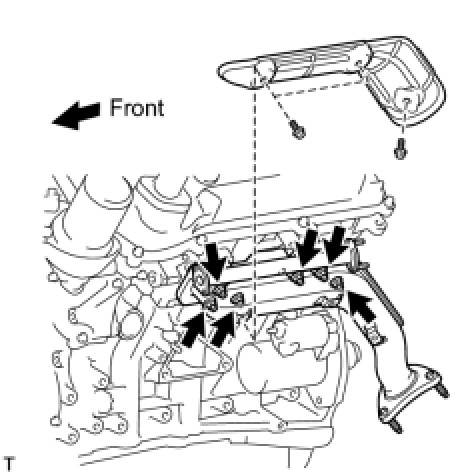 Front

T