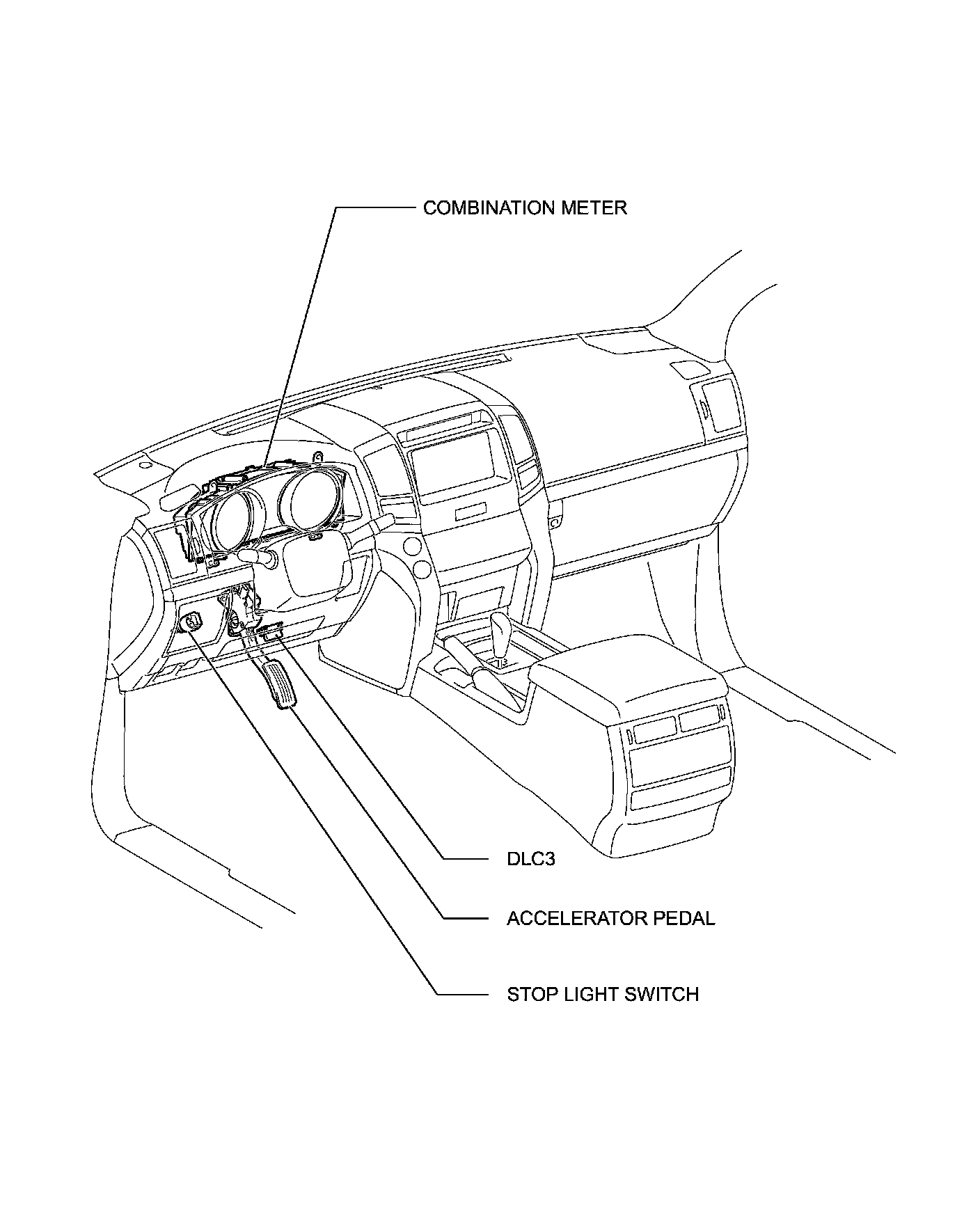 COMBINATION METER

DLC3

ACCELERATOR PEDAL

STOP LIGHT SWITCH