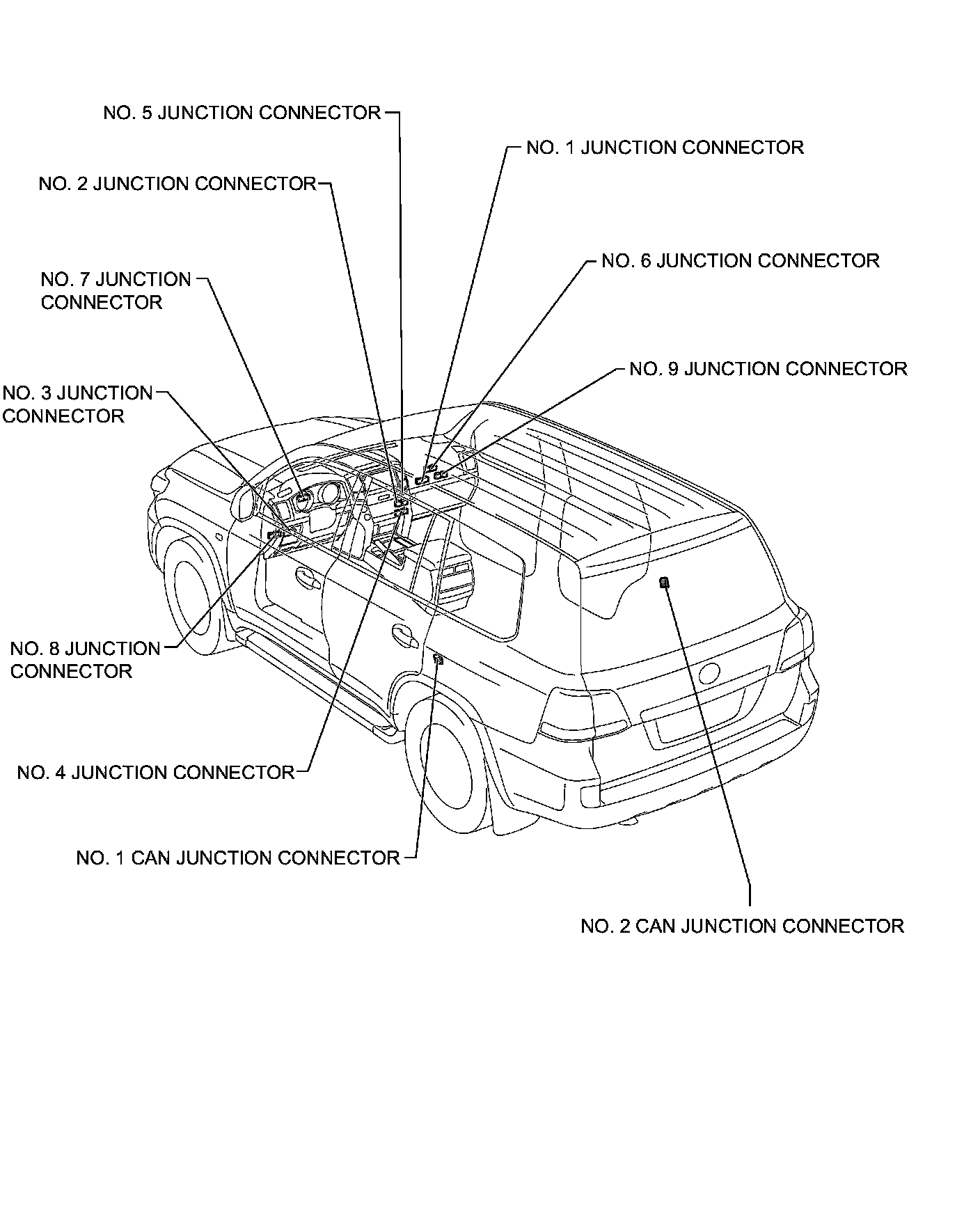 NO. 5 JUNCTION CONNECTOR

NO. 1 JUNCTION CONNECTOR

NO. 2 JUNCTION CONNECTOR

NO. 6 JUNCTION CONNECTOR

NO. 7 JUNCTION CONNECTOR

NO. 9 JUNCTION CONNECTOR

NO. 3 JUNCTION CONNECTOR

NO. 8 JUNCTION CONNECTOR

NO. 4 JUNCTION CONNECTOR

NO. 1 CAN JUNCTION CONNECTOR

NO. 2 CAN JUNCTION CONNECTOR