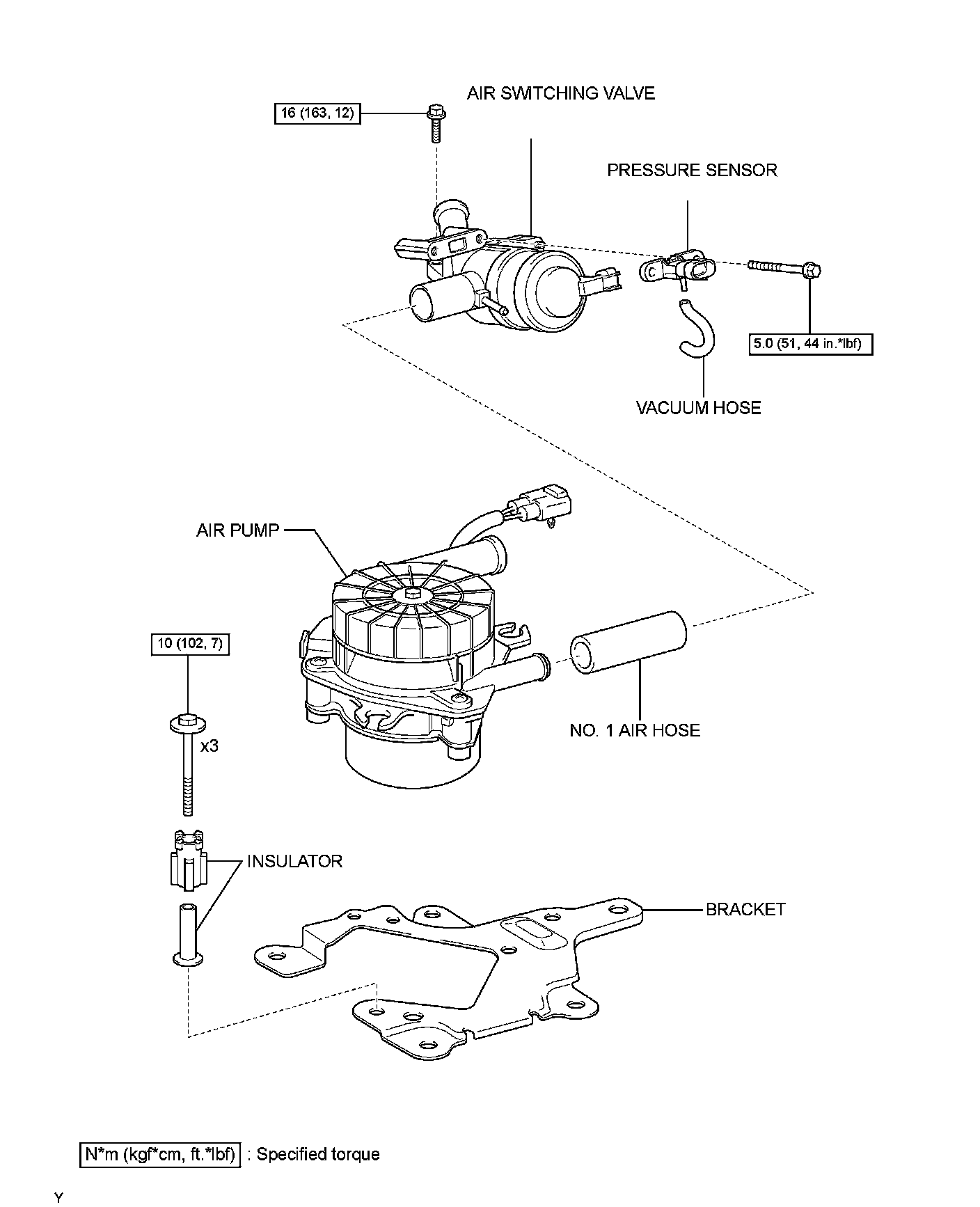 AIR SWITCHING VALVE

16 (163, 12)

PRESSURE SENSOR

5.0 (51, 44 in.*lbf)

VACUUM HOSE

AIR PUMP

10 (102, 7)

x3

NO. 1 AIR HOSE

INSULATOR

BRACKET

N*m (kgf*cm, ft.*lbf) : Specified torque

Y