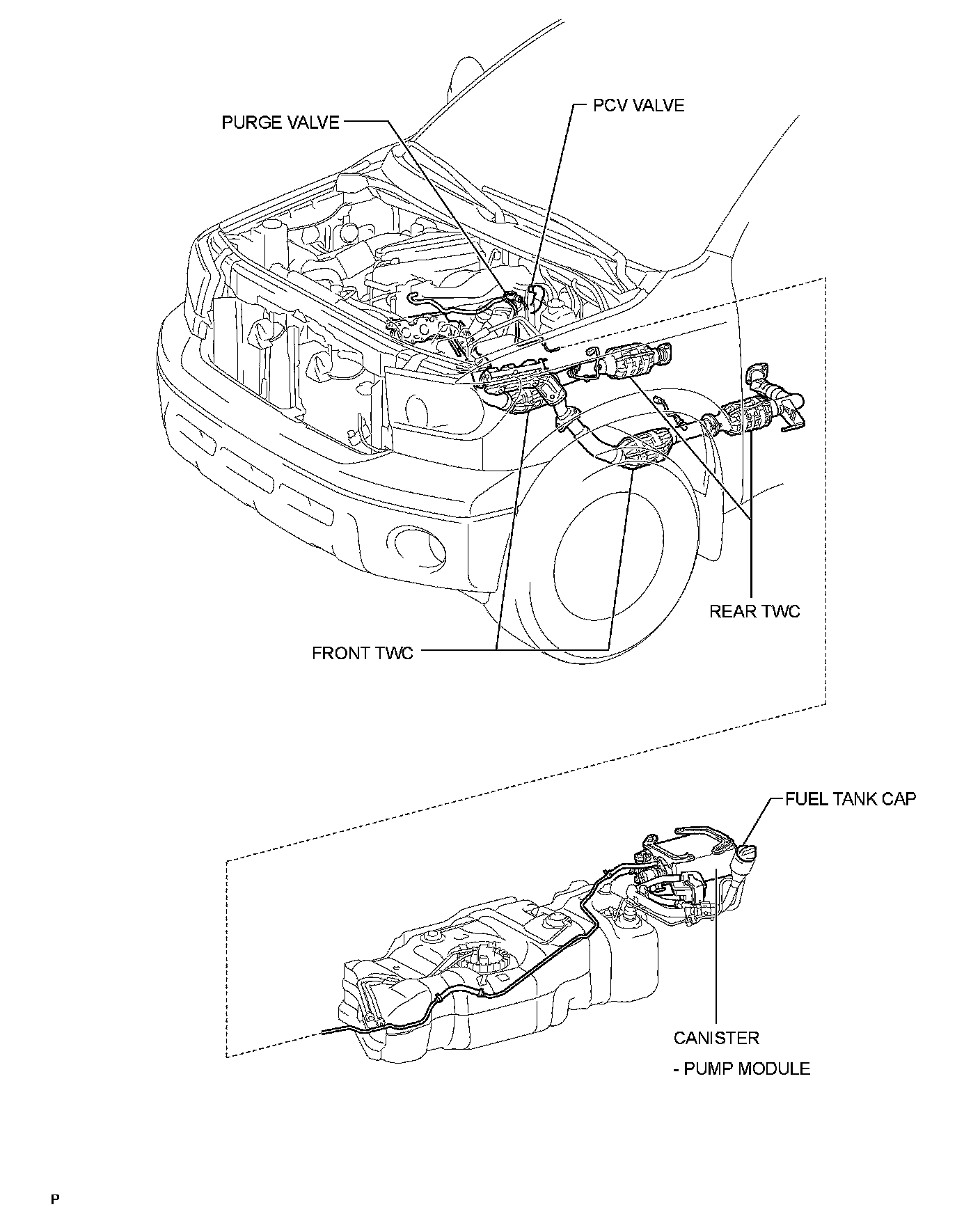 PURGE VALVE

PCV VALVE

REAR TWC

FRONT TWC

FUEL TANK CAP

CANISTER

- PUMP MODULE

P