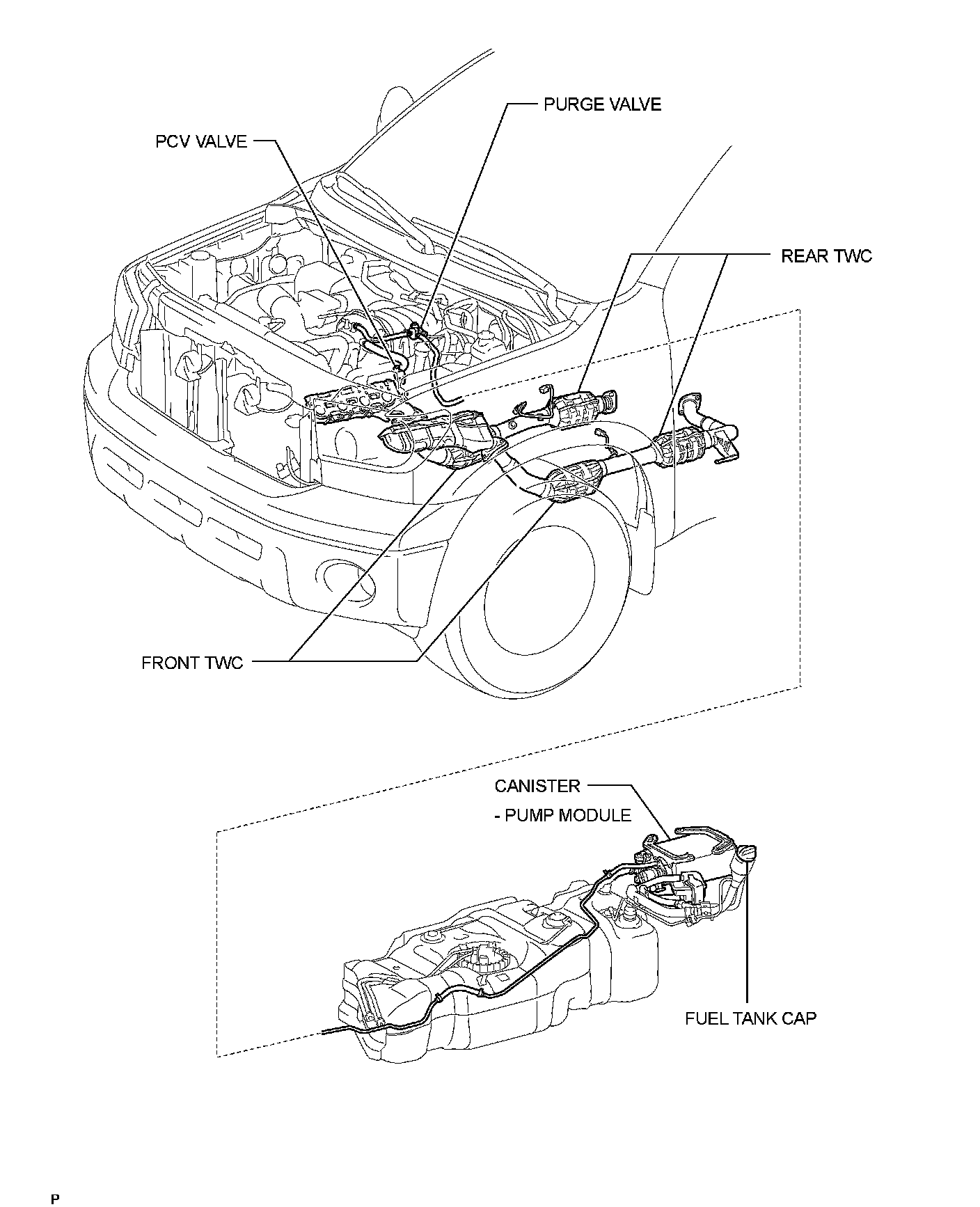 PURGE VALVE

PCV VALVE

REAR TWC

FRONT TWC

CANISTER
- PUMP MODULE

FUEL TANK CAP

P