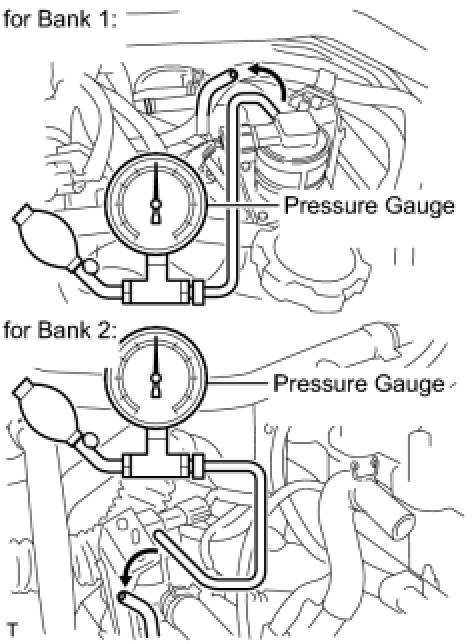 for Bank 1:

Pressure Gauge

for Bank 2:

Pressure Gauge

T