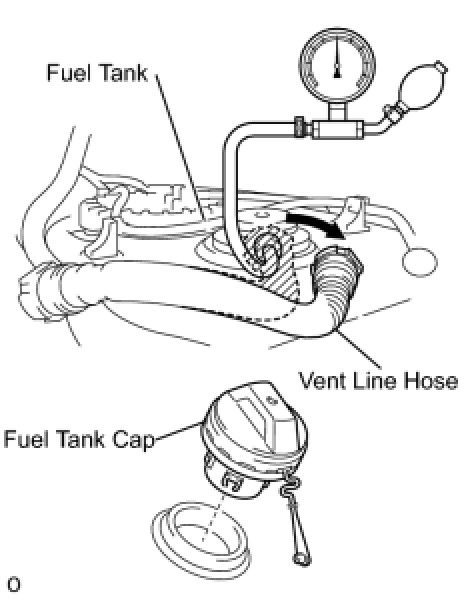 Fuel Tank

Vent Line Hose

Fuel Tank Cap

O