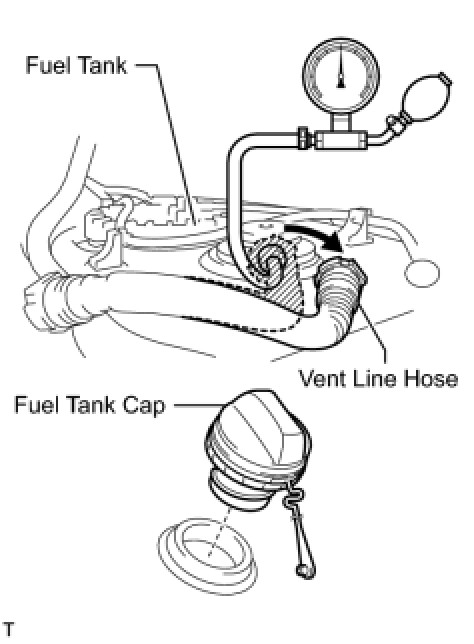 Fuel Tank

Vent Line Hose

Fuel Tank Cap

T