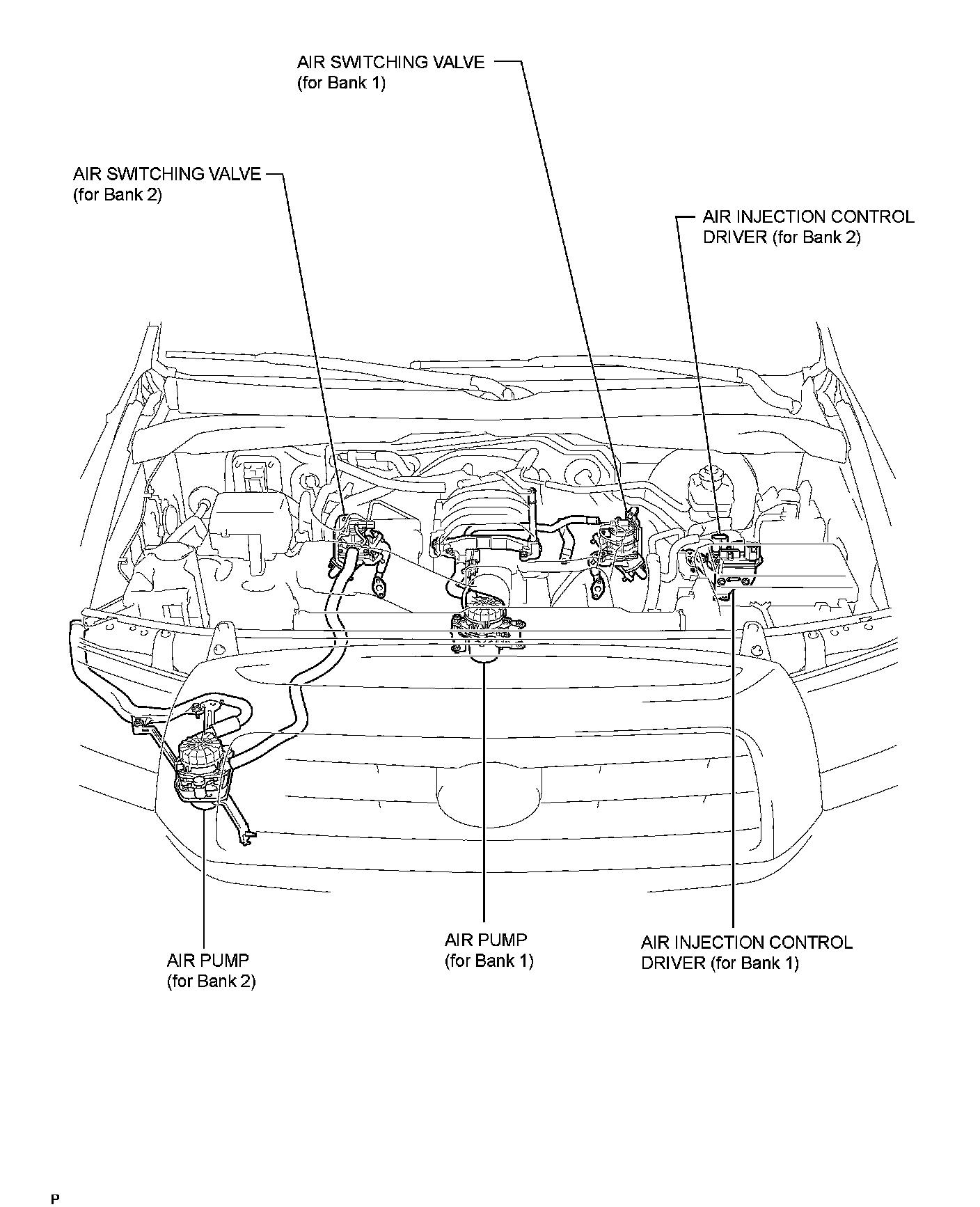 AIR SWITCHING VALVE
(for Bank 1)

AIR SWITCHING VALVE
(for Bank 2)

AIR INJECTION CONTROL
DRIVER (for Bank 2)

AIR PUMP
(for Bank 2)

AIR PUMP
(for Bank 1)

AIR INJECTION CONTROL
DRIVER (for Bank 1)

P