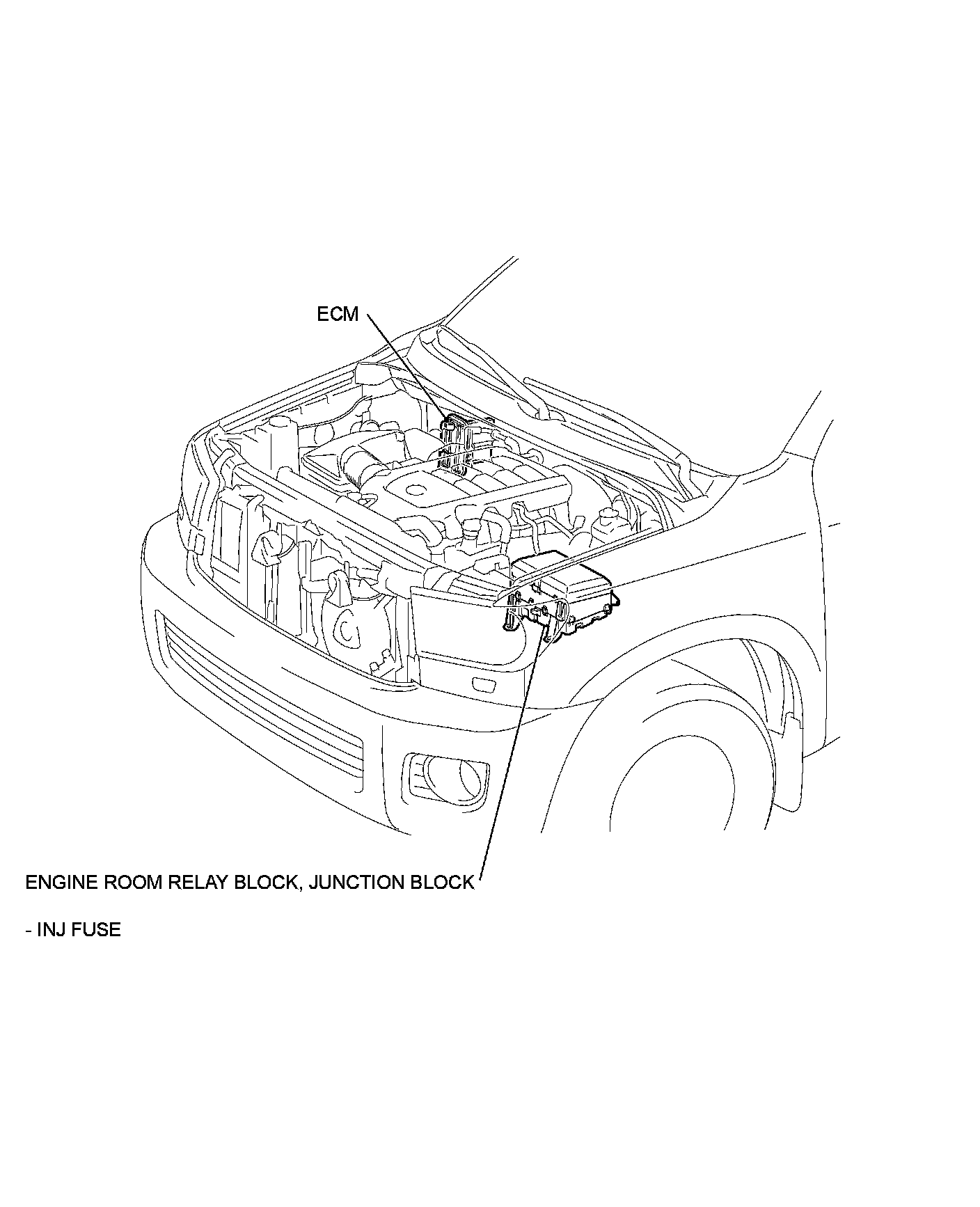 ECM

ENGINE ROOM RELAY BLOCK, JUNCTION BLOCK

- INJ FUSE