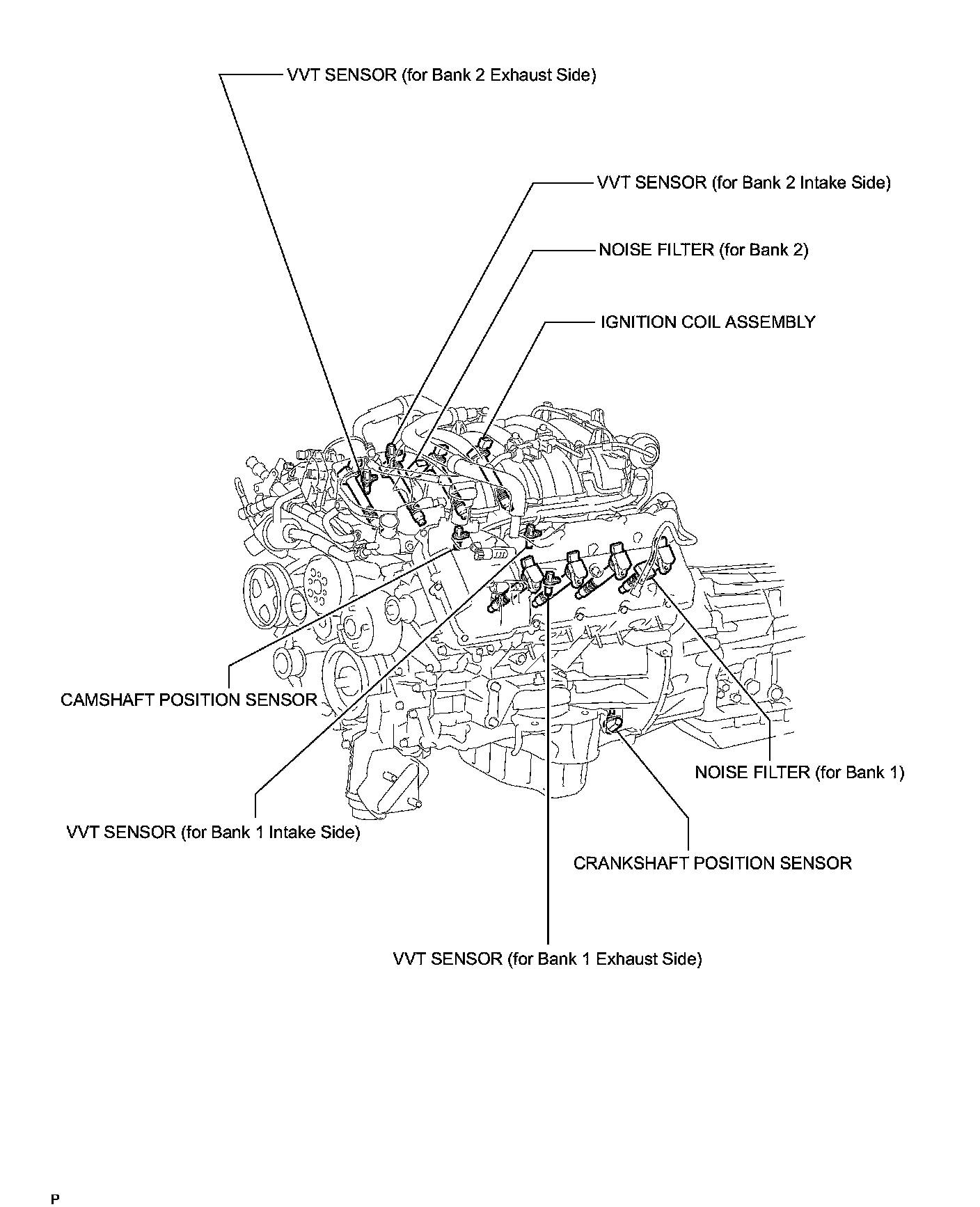 VVT SENSOR (for Bank 2 Exhaust Side)

VVT SENSOR (for Bank 2 Intake Side)

NOISE FILTER (for Bank 2)

IGNITION COIL ASSEMBLY

CAMSHAFT POSITION SENSOR

NOISE FILTER (for Bank 1)

VVT SENSOR (for Bank 1 Intake Side)

CRANKSHAFT POSITION SENSOR

VVT SENSOR (for Bank 1 Exhaust Side)

P