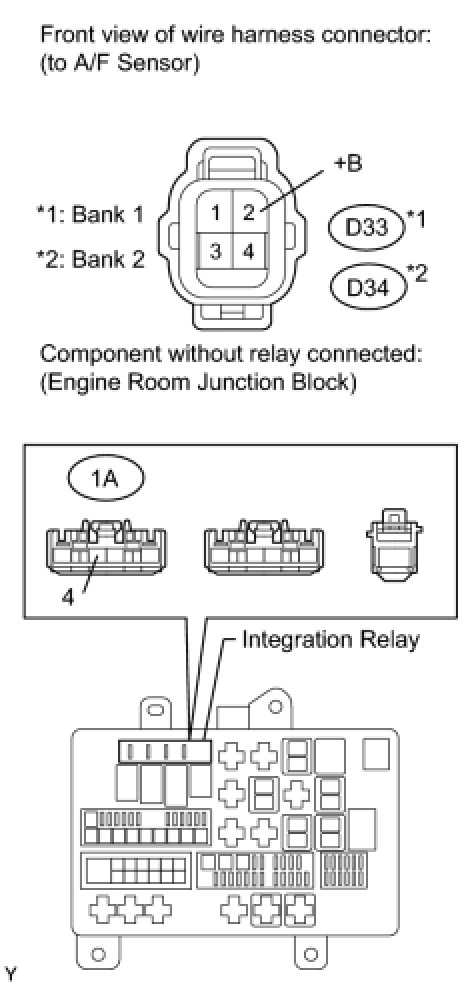 Front view of wire harness connector:
(to A/F Sensor)

+B

*1: Bank 1

*2: Bank 2

1 2
3 4

D33 *1

D34 *2

Component without relay connected:
(Engine Room Junction Block)

1A

4

Integration Relay

Y