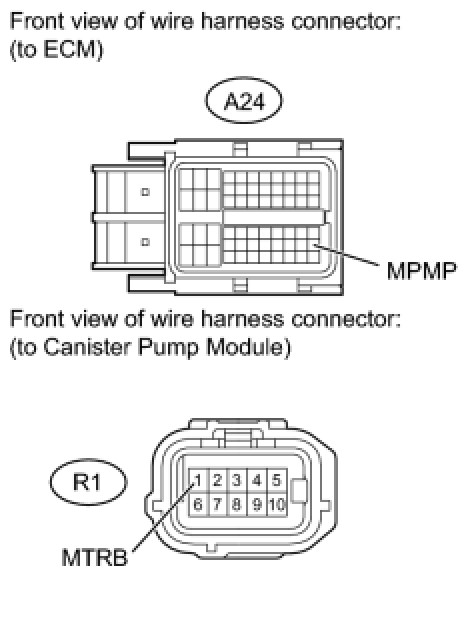 Front view of wire harness connector:
(to ECM)

A24

MPMP

Front view of wire harness connector:
(to Canister Pump Module)

R1

1 2 3 4 5
6 7 8 9 10

MTRB