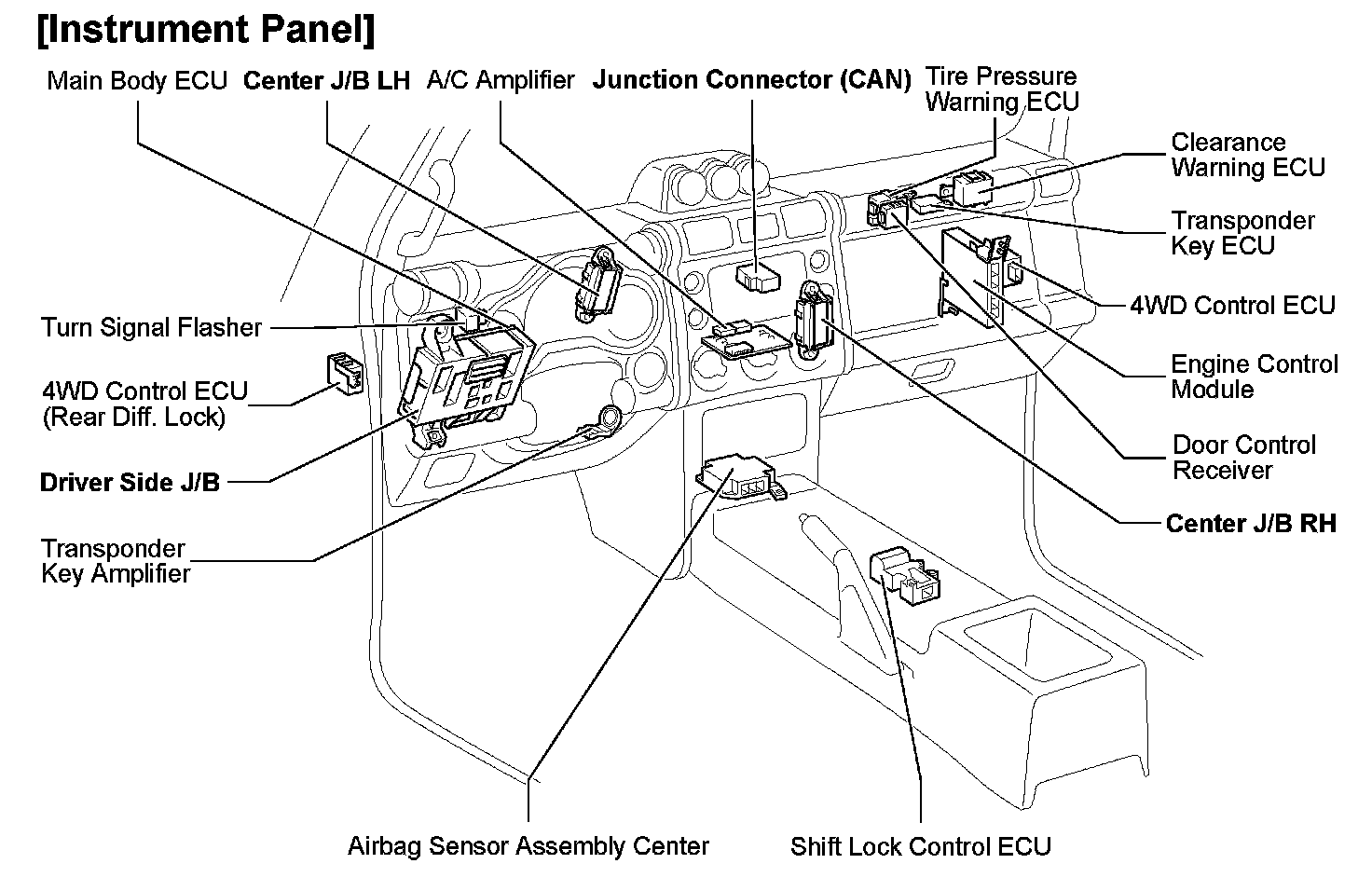 [Instrument Panel]

Main Body ECU

Center J/B LH

A/C Amplifier

Junction Connector (CAN)

Tire Pressure Warning ECU

Clearance Warning ECU

Transponder Key ECU

4WD Control ECU

Engine Control Module

Door Control Receiver

Center J/B RH

Turn Signal Flasher

4WD Control ECU (Rear Diff. Lock)

Driver Side J/B

Transponder Key Amplifier

Airbag Sensor Assembly Center

Shift Lock Control ECU