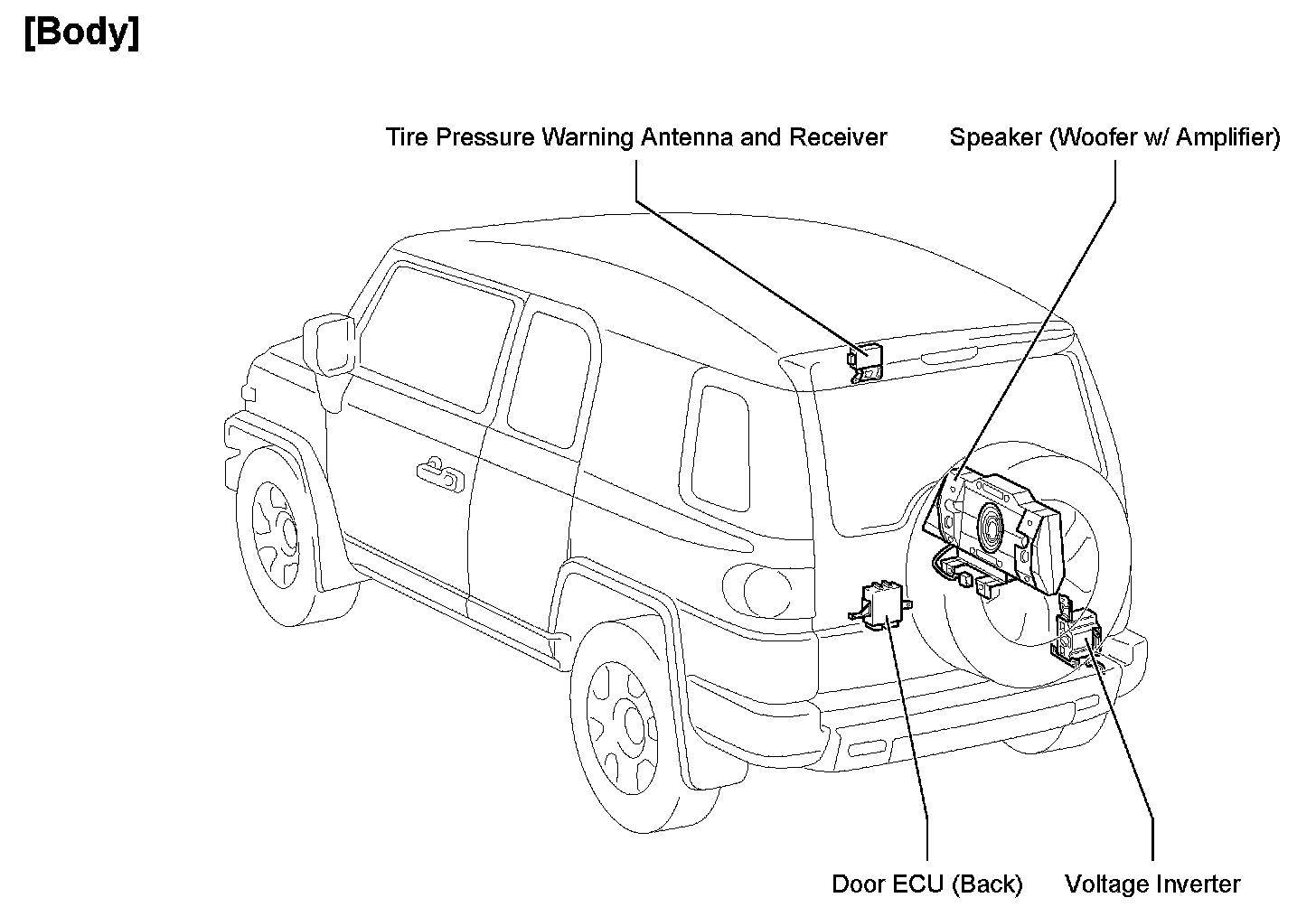 [Body]

Tire Pressure Warning Antenna and Receiver

Speaker (Woofer w/ Amplifier)

Door ECU (Back)

Voltage Inverter