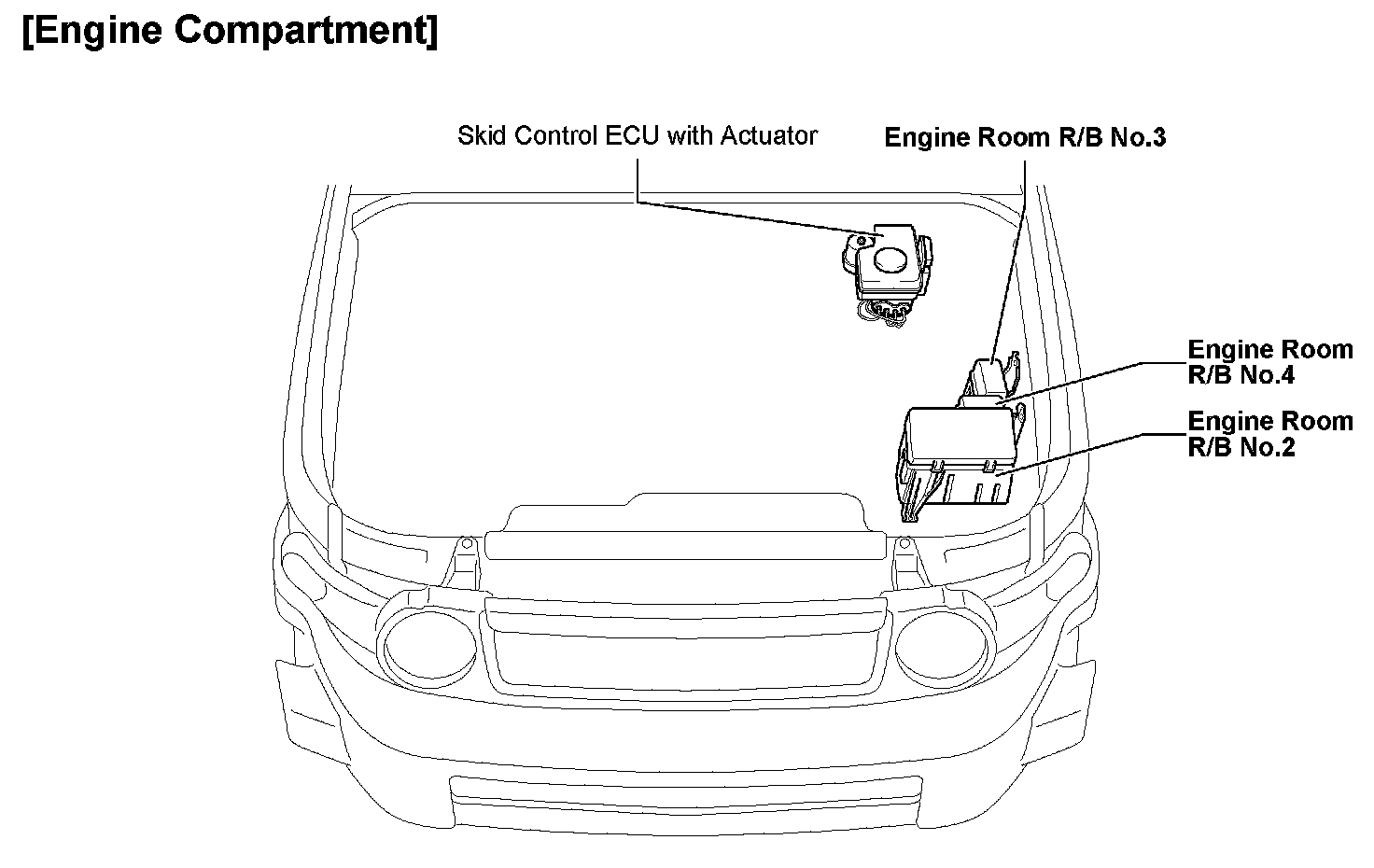 [Engine Compartment]

Skid Control ECU with Actuator

Engine Room R/B No.3

Engine Room R/B No.4

Engine Room R/B No.2