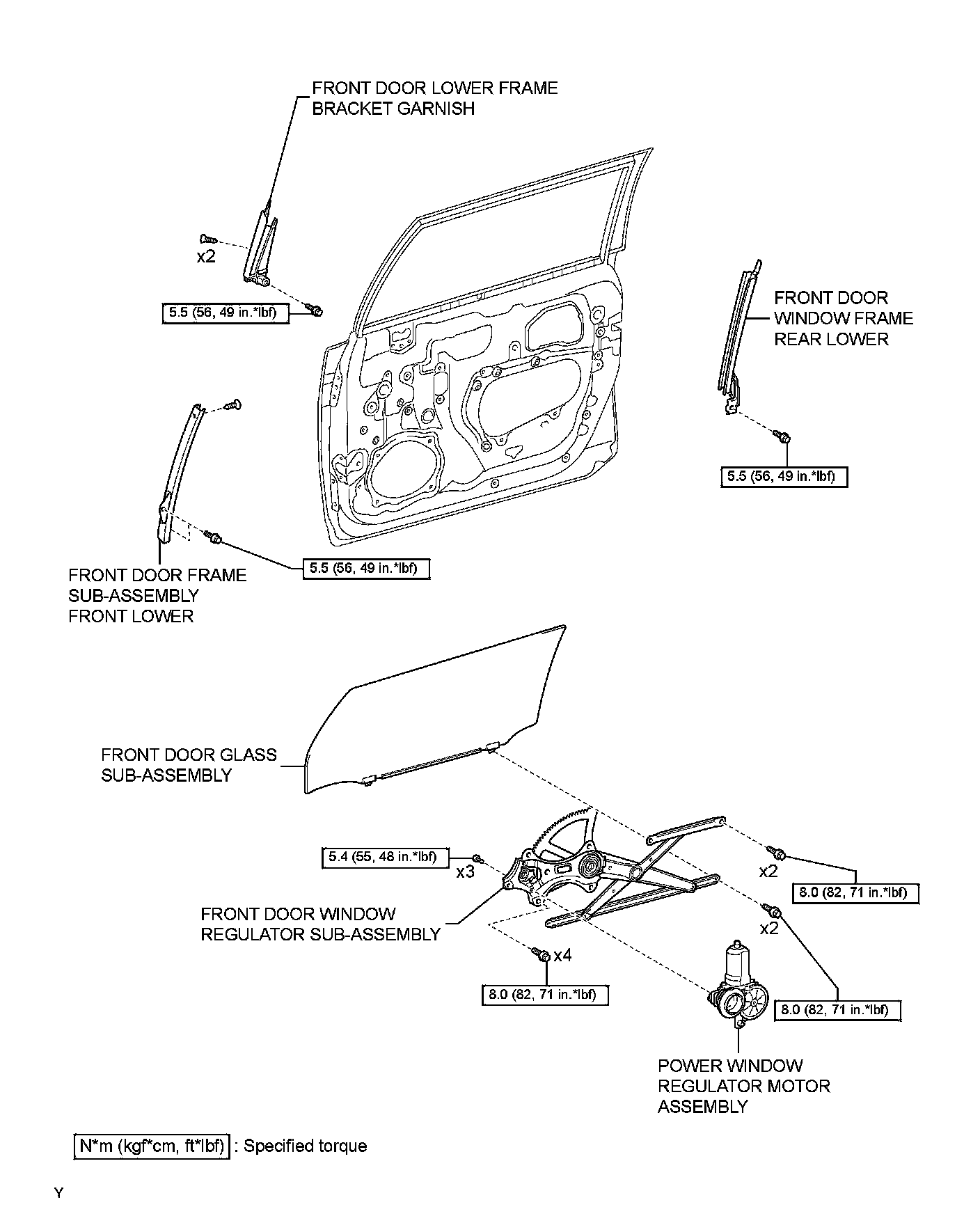 FRONT DOOR LOWER FRAME BRACKET GARNISH

x2

5.5 (56, 49 in.*lbf)

FRONT DOOR WINDOW FRAME REAR LOWER

5.5 (56, 49 in.*lbf)

5.5 (56, 49 in.*lbf)

FRONT DOOR FRAME SUB-ASSEMBLY FRONT LOWER

FRONT DOOR GLASS SUB-ASSEMBLY

5.4 (55, 48 in.*lbf)

x3

x2

8.0 (82, 71 in.*lbf)

FRONT DOOR WINDOW REGULATOR SUB-ASSEMBLY

x2

x4

8.0 (82, 71 in.*lbf)

8.0 (82, 71 in.*lbf)

POWER WINDOW REGULATOR MOTOR ASSEMBLY

N*m (kgf*cm, ft*lbf) : Specified torque

Y