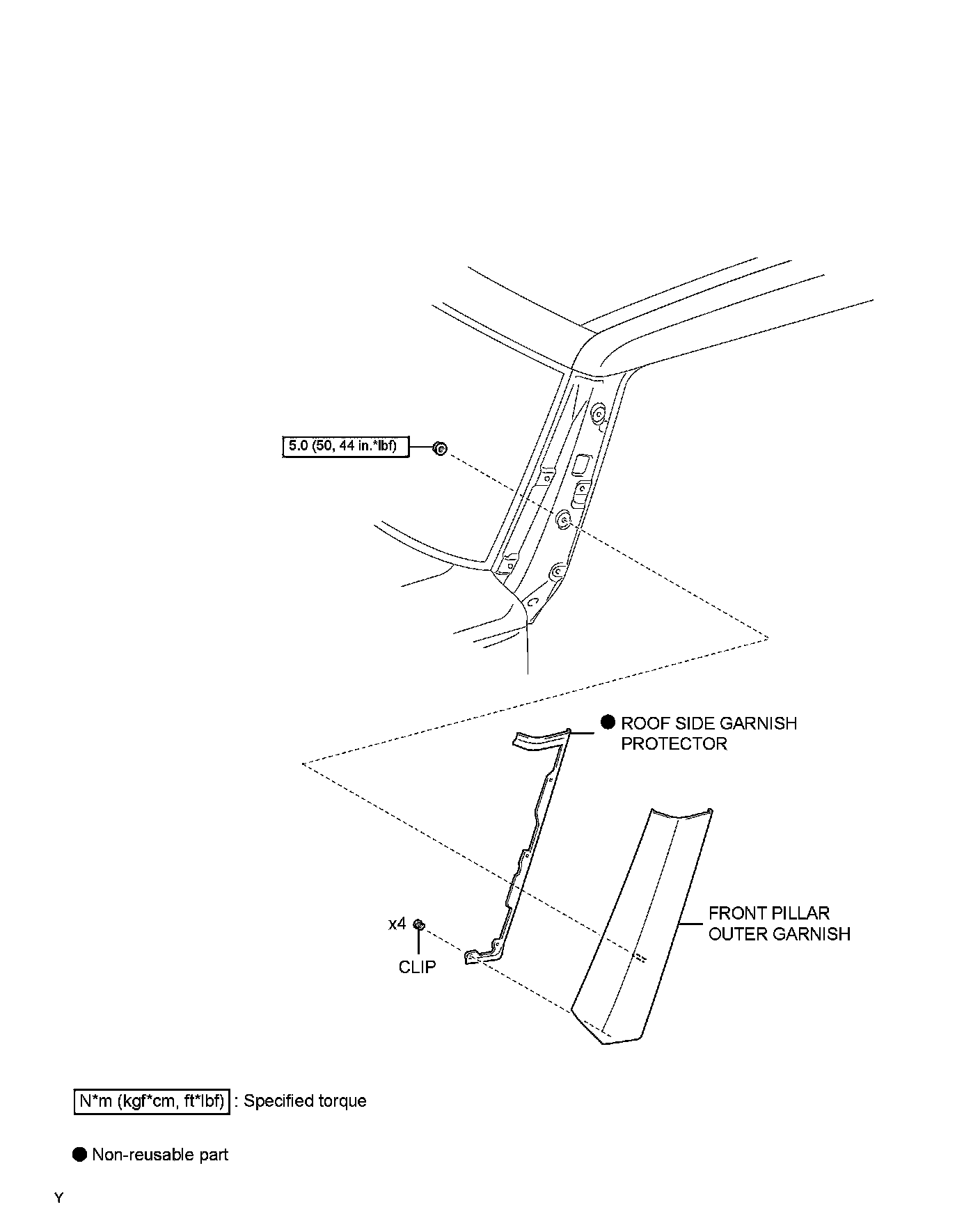 5.0 (50, 44 in.*lbf)

● ROOF SIDE GARNISH PROTECTOR

x4

CLIP

FRONT PILLAR OUTER GARNISH

N*m (kgf*cm, ft*lbf) : Specified torque

● Non-reusable part

Y