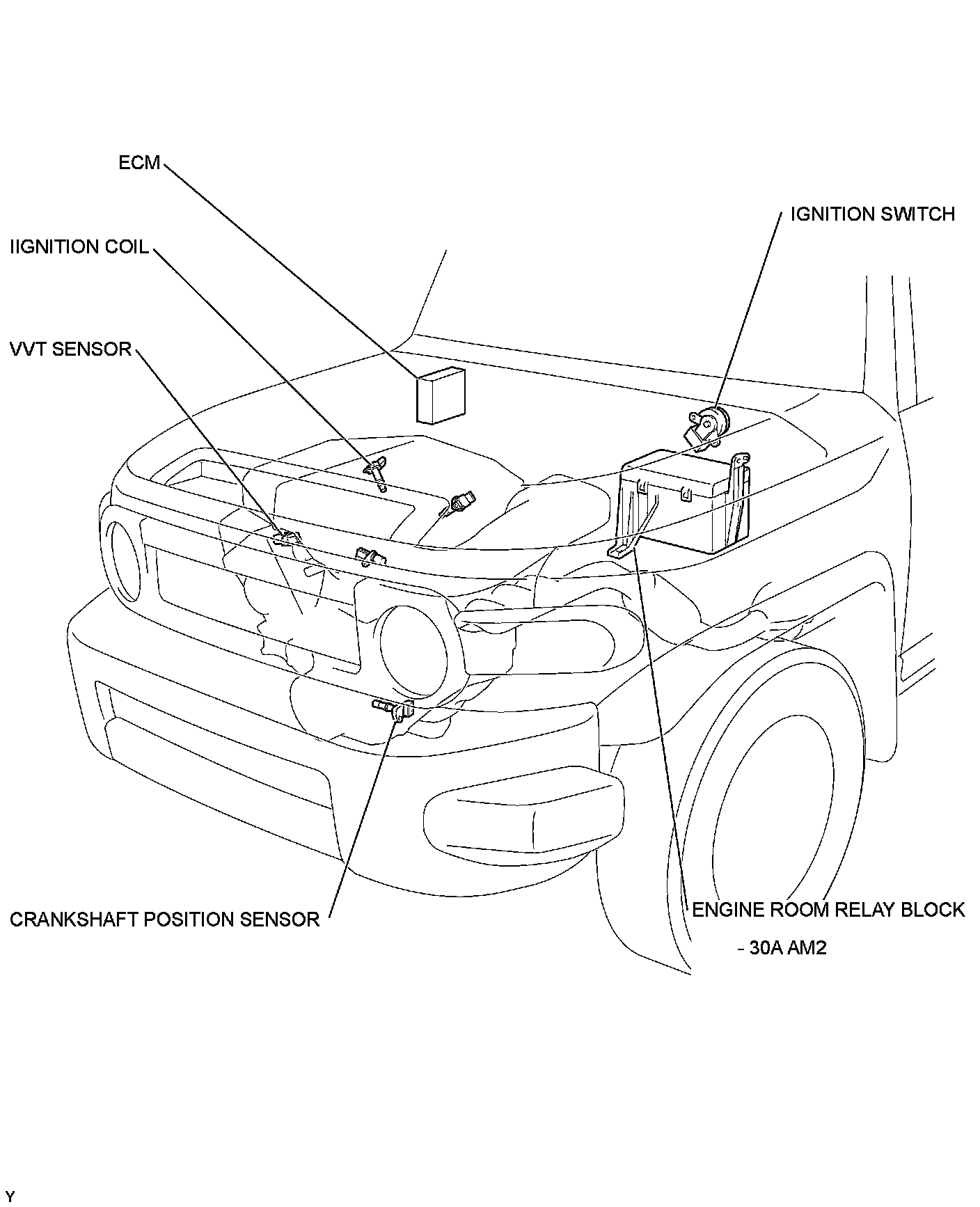 ECM

IGNITION SWITCH

IIGNITION COIL

VVT SENSOR

CRANKSHAFT POSITION SENSOR

ENGINE ROOM RELAY BLOCK

- 30A AM2

Y