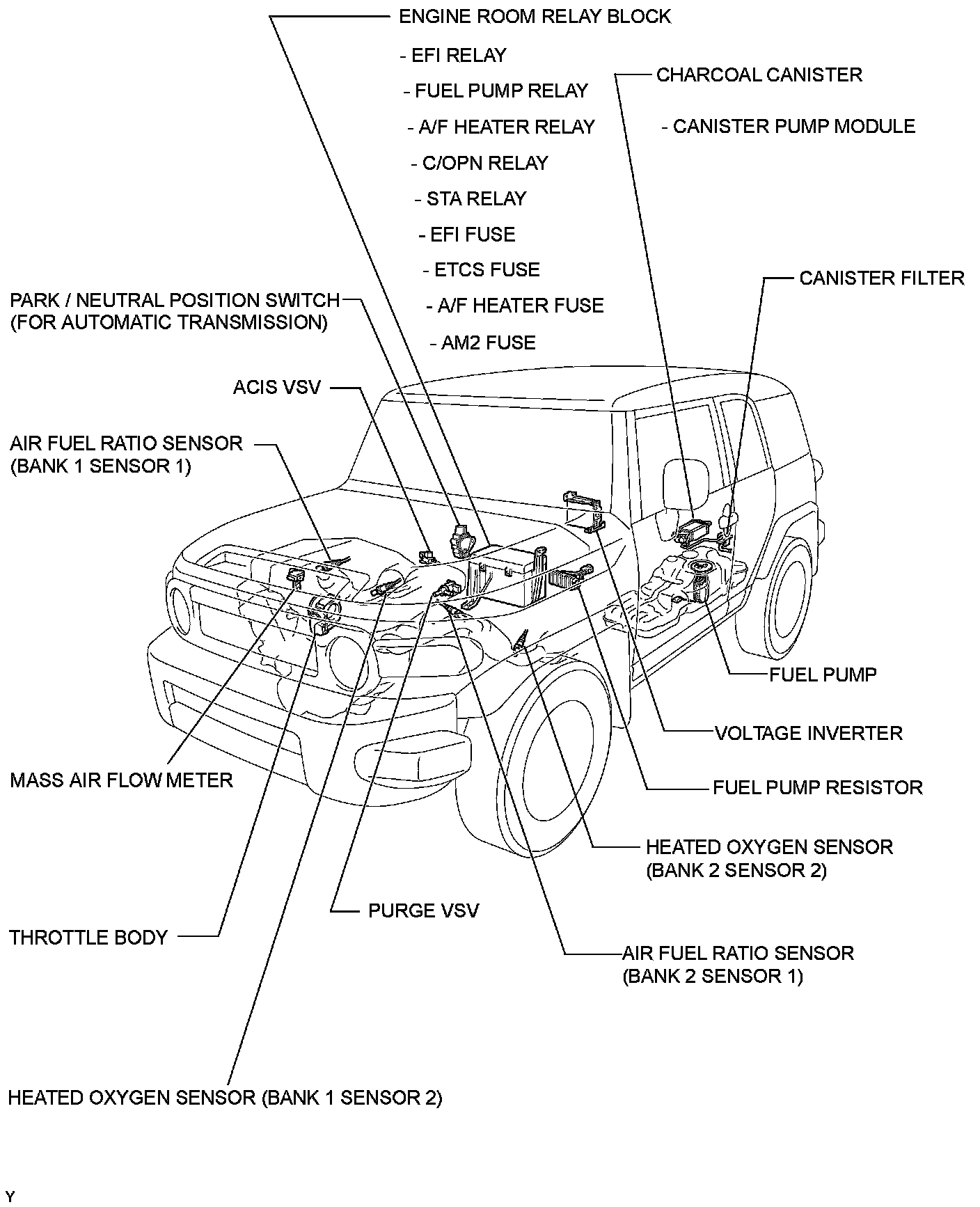 ENGINE ROOM RELAY BLOCK

- EFI RELAY

- FUEL PUMP RELAY

- A/F HEATER RELAY

- C/OPN RELAY

- STA RELAY

- EFI FUSE

- ETCS FUSE

- A/F HEATER FUSE

- AM2 FUSE

CHARCOAL CANISTER

- CANISTER PUMP MODULE

CANISTER FILTER

PARK / NEUTRAL POSITION SWITCH (FOR AUTOMATIC TRANSMISSION)

ACIS VSV

AIR FUEL RATIO SENSOR (BANK 1 SENSOR 1)

FUEL PUMP

VOLTAGE INVERTER

MASS AIR FLOW METER

FUEL PUMP RESISTOR

HEATED OXYGEN SENSOR (BANK 2 SENSOR 2)

PURGE VSV

THROTTLE BODY

AIR FUEL RATIO SENSOR (BANK 2 SENSOR 1)

HEATED OXYGEN SENSOR (BANK 1 SENSOR 2)

Y