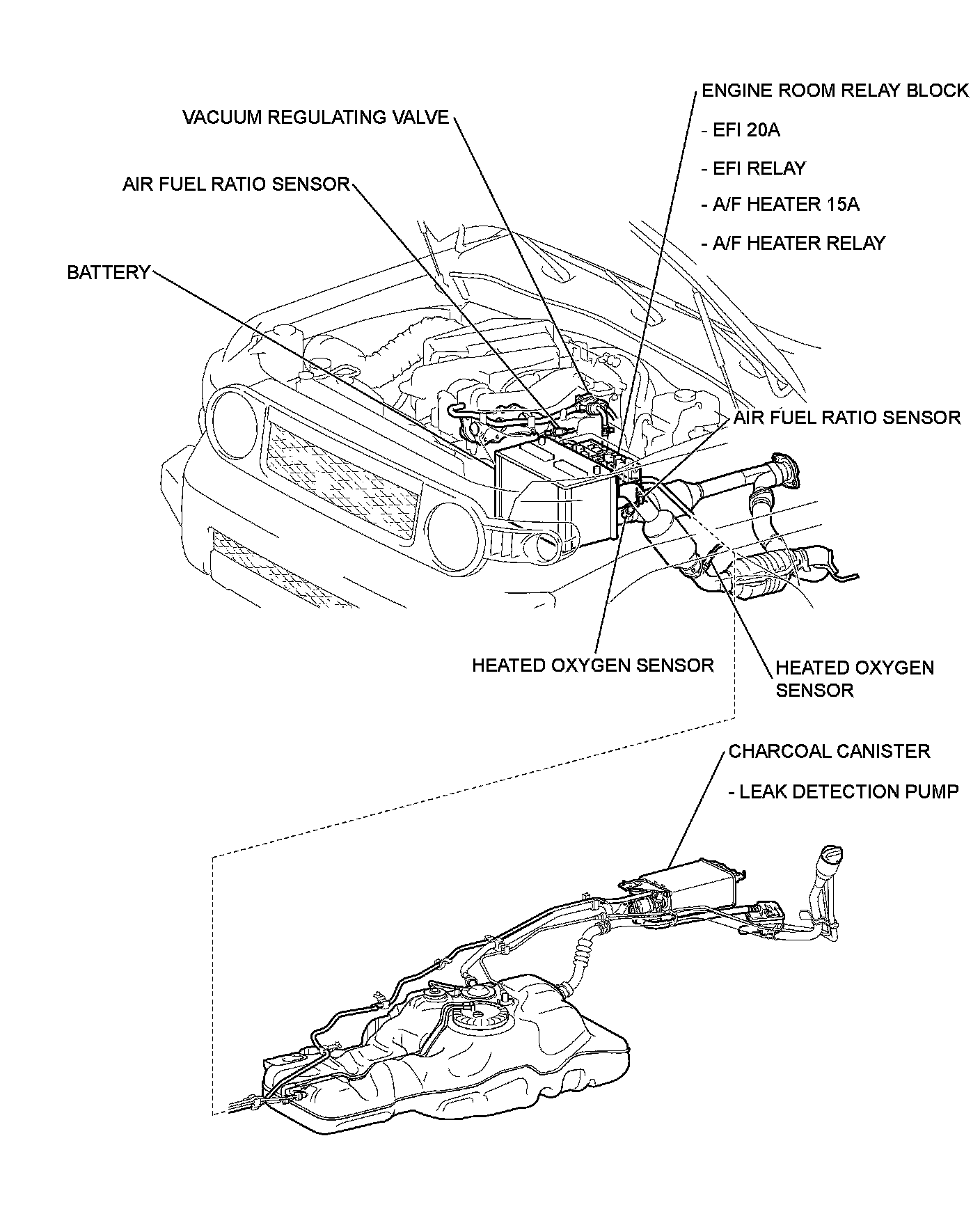 ENGINE ROOM RELAY BLOCK

- EFI 20A

- EFI RELAY

- A/F HEATER 15A

- A/F HEATER RELAY

VACUUM REGULATING VALVE

AIR FUEL RATIO SENSOR

BATTERY

AIR FUEL RATIO SENSOR

HEATED OXYGEN SENSOR

HEATED OXYGEN SENSOR

CHARCOAL CANISTER

- LEAK DETECTION PUMP