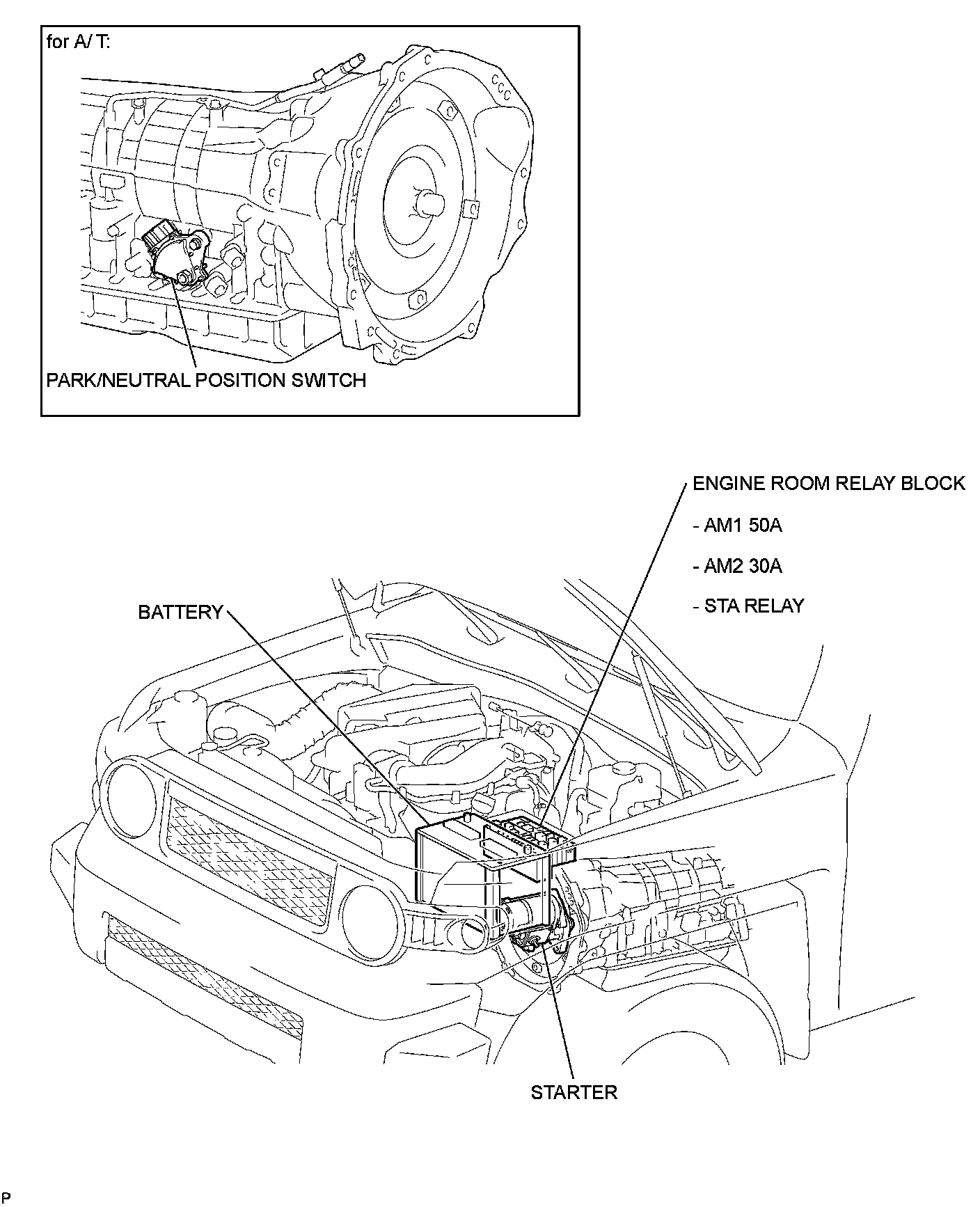 for A/ T:

PARK/NEUTRAL POSITION SWITCH

ENGINE ROOM RELAY BLOCK

- AM1 50A

- AM2 30A

- STA RELAY

BATTERY

STARTER

P