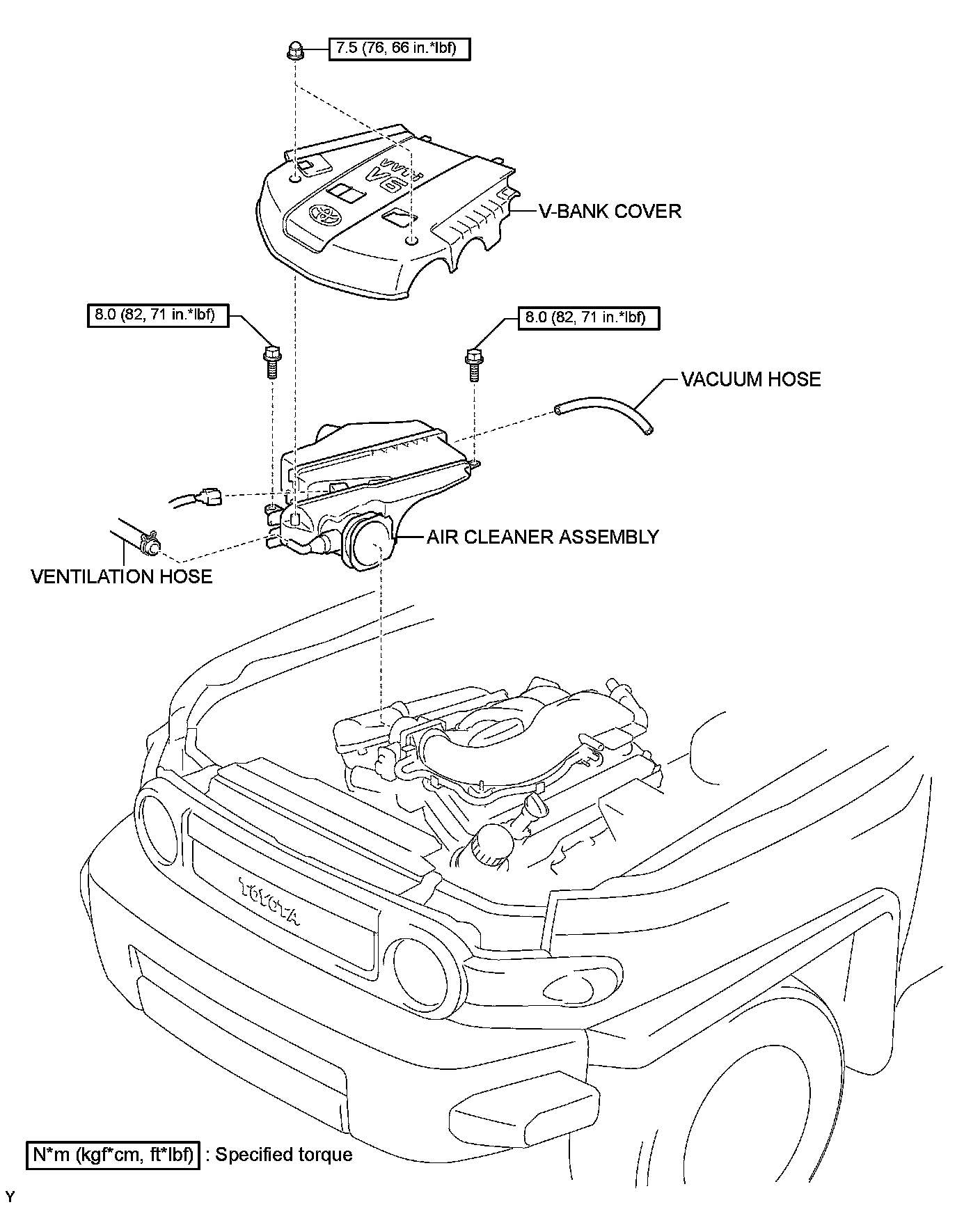 7.5 (76, 66 in.*lbf)

VVT-i

V6

V-BANK COVER

8.0 (82, 71 in.*lbf)

8.0 (82, 71 in.*lbf)

VACUUM HOSE

AIR CLEANER ASSEMBLY

VENTILATION HOSE

TOYOTA

N*m (kgf*cm, ft*lbf) : Specified torque

Y