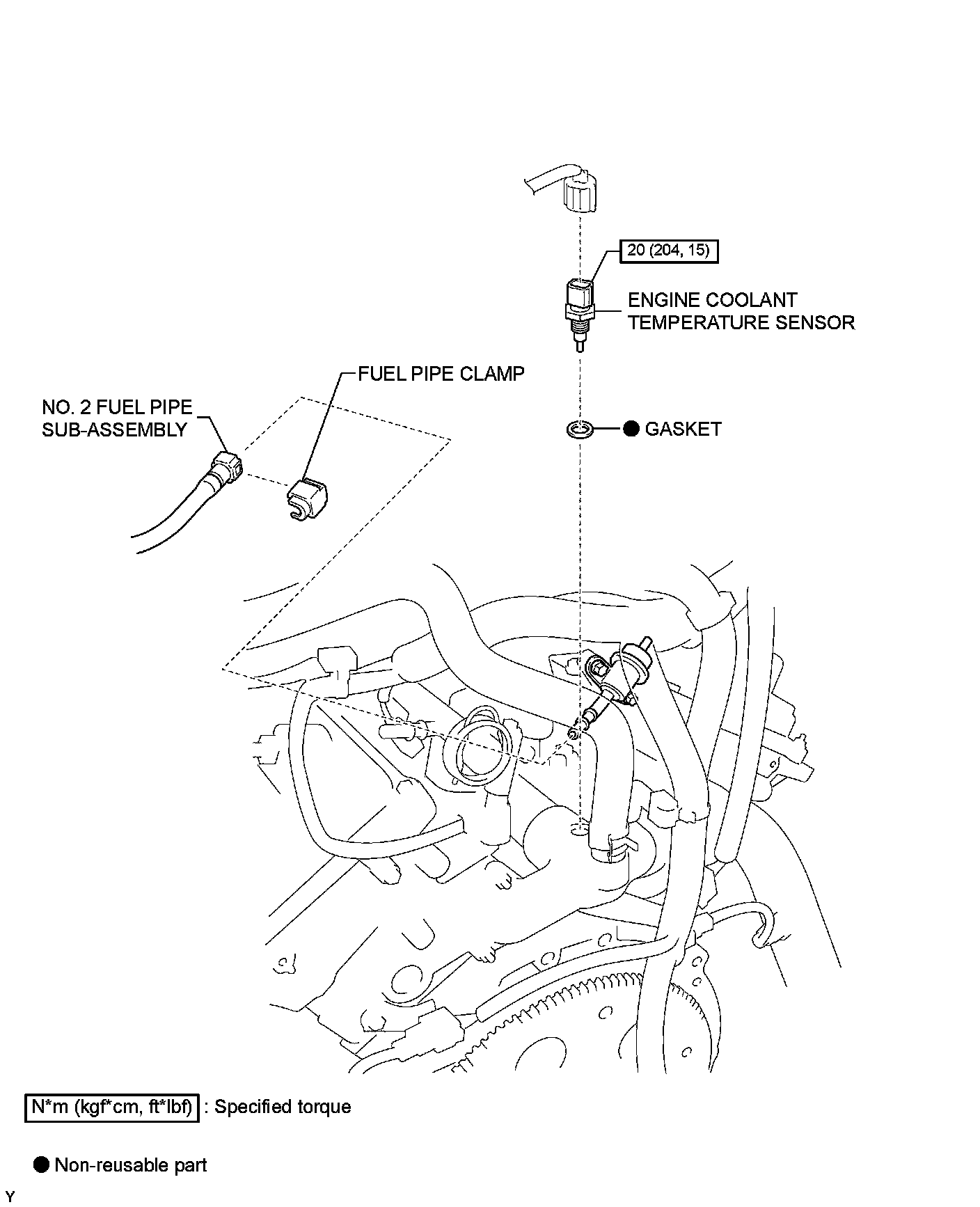 20 (204, 15)

ENGINE COOLANT TEMPERATURE SENSOR

FUEL PIPE CLAMP

NO. 2 FUEL PIPE SUB-ASSEMBLY

● GASKET

N*m (kgf*cm, ft*lbf) : Specified torque

● Non-reusable part

Y