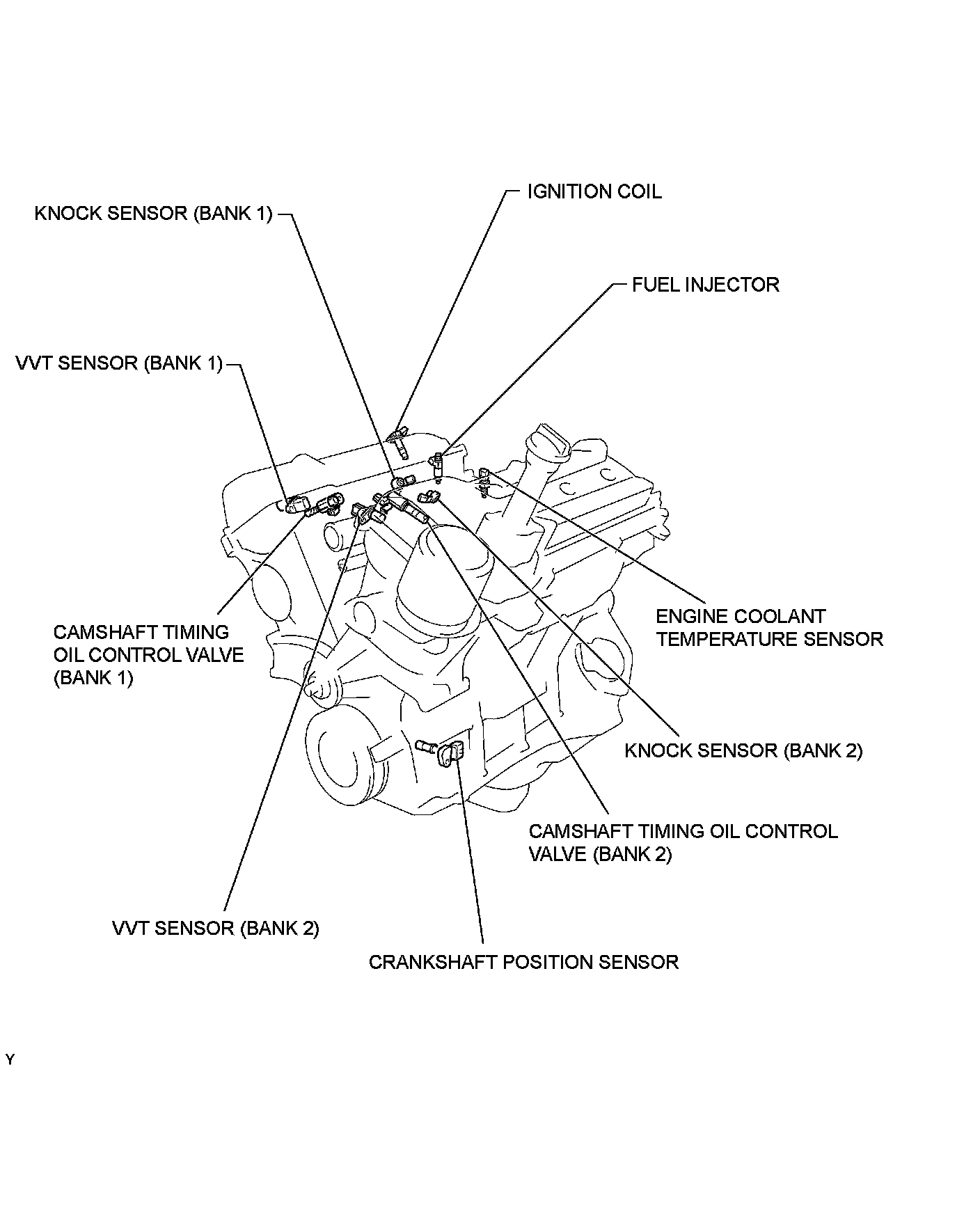 IGNITION COIL

KNOCK SENSOR (BANK 1)

FUEL INJECTOR

VVT SENSOR (BANK 1)

ENGINE COOLANT TEMPERATURE SENSOR

CAMSHAFT TIMING OIL CONTROL VALVE (BANK 1)

KNOCK SENSOR (BANK 2)

CAMSHAFT TIMING OIL CONTROL VALVE (BANK 2)

VVT SENSOR (BANK 2)

CRANKSHAFT POSITION SENSOR

Y