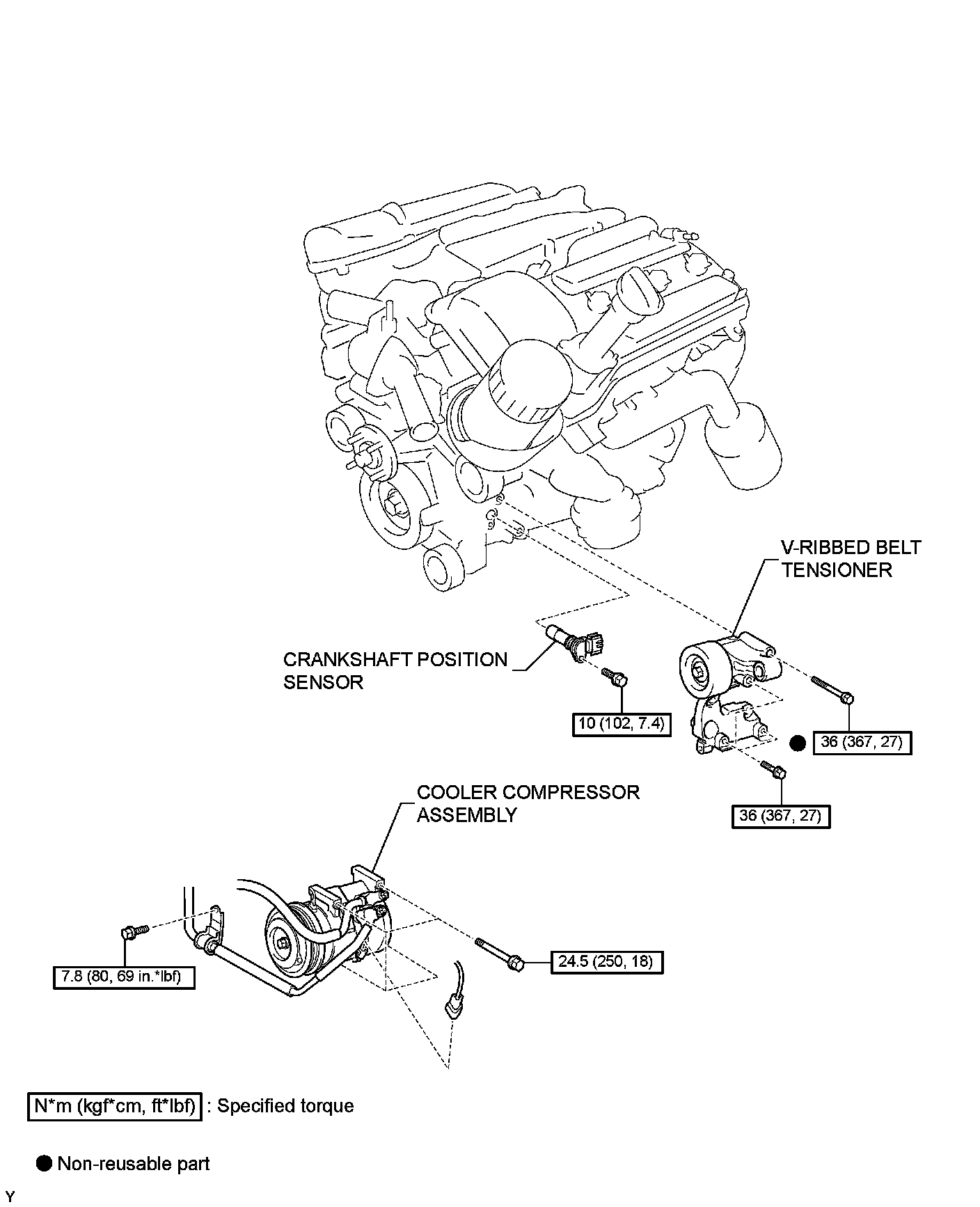 V-RIBBED BELT TENSIONER

CRANKSHAFT POSITION SENSOR

10 (102, 7.4)

36 (367, 27)

36 (367, 27)

COOLER COMPRESSOR ASSEMBLY

7.8 (80, 69 in.*lbf)

24.5 (250, 18)

N*m (kgf*cm, ft*lbf) : Specified torque

● Non-reusable part

Y