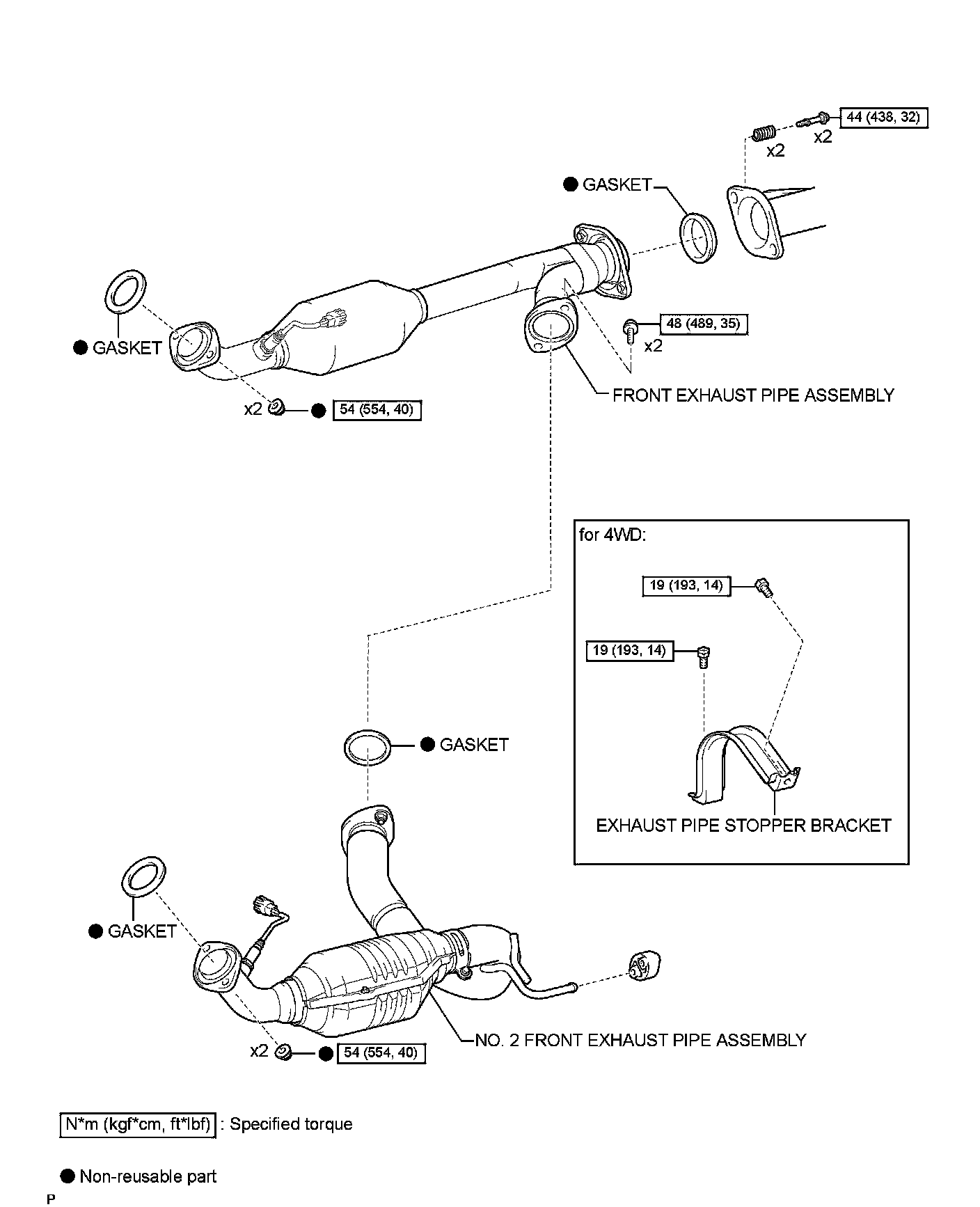 44 (438, 32)

x2

x2

● GASKET

● GASKET

48 (489, 35)

x2

FRONT EXHAUST PIPE ASSEMBLY

x2 ● 54 (554, 40)

for 4WD:

19 (193, 14)

19 (193, 14)

EXHAUST PIPE STOPPER BRACKET

● GASKET

● GASKET

NO. 2 FRONT EXHAUST PIPE ASSEMBLY

x2 ● 54 (554, 40)

N*m (kgf*cm, ft*lbf) : Specified torque

● Non-reusable part

P