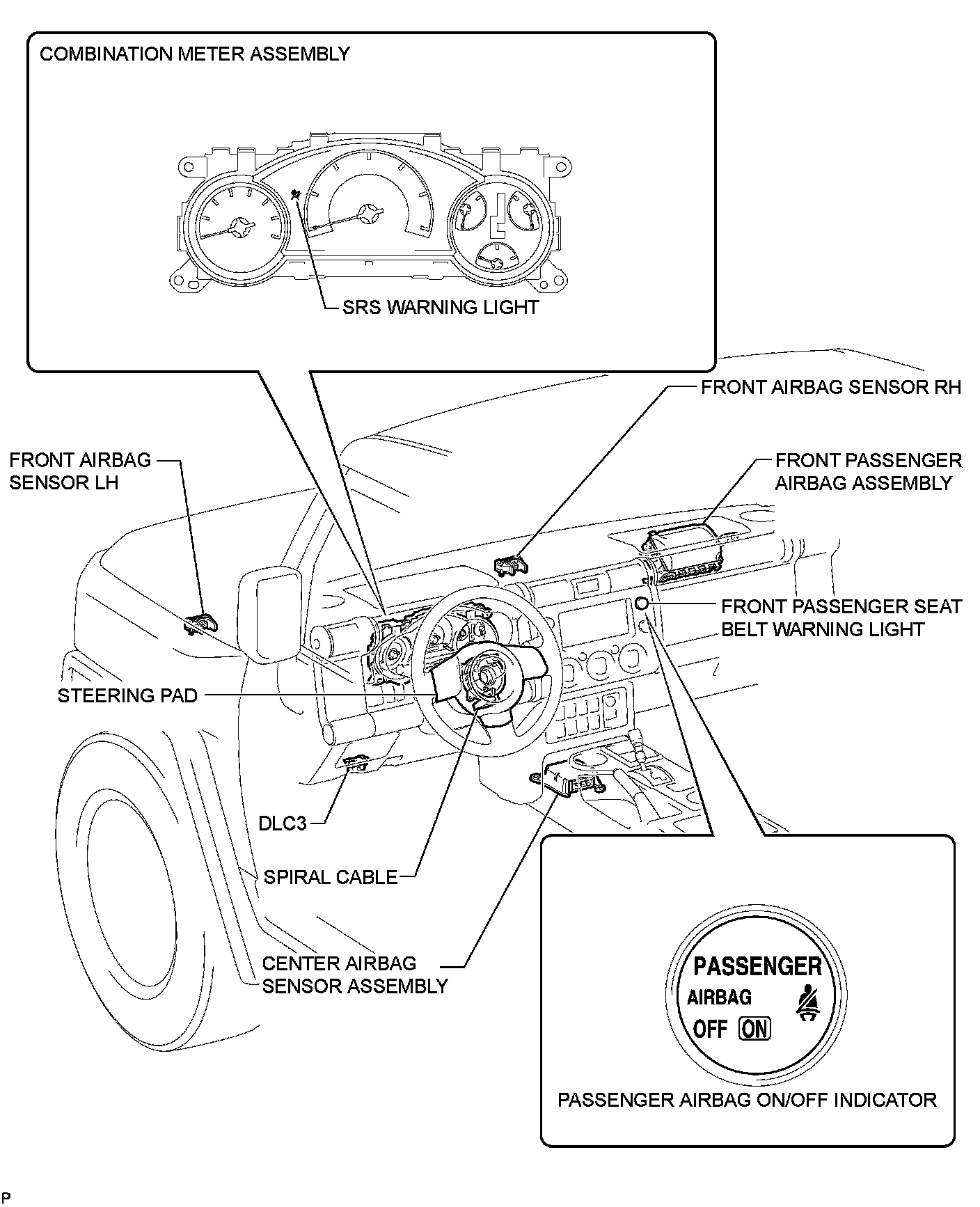 COMBINATION METER ASSEMBLY

SRS WARNING LIGHT

FRONT AIRBAG SENSOR RH

FRONT AIRBAG SENSOR LH

FRONT PASSENGER AIRBAG ASSEMBLY

FRONT PASSENGER SEAT BELT WARNING LIGHT

STEERING PAD

DLC3

SPIRAL CABLE

CENTER AIRBAG SENSOR ASSEMBLY

PASSENGER
AIRBAG
OFF ON

PASSENGER AIRBAG ON/OFF INDICATOR

P