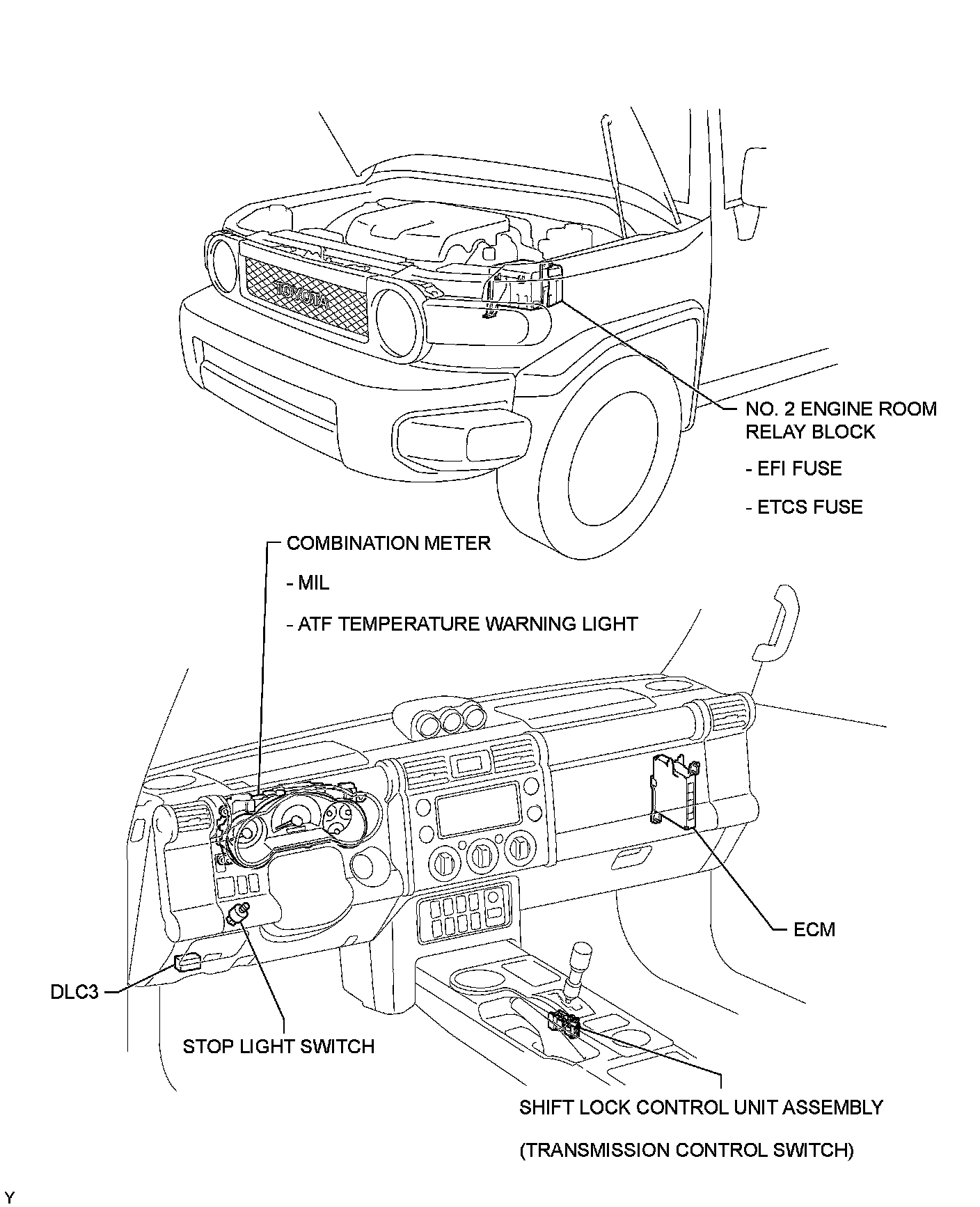 TOYOTA

NO. 2 ENGINE ROOM RELAY BLOCK

- EFI FUSE

- ETCS FUSE

COMBINATION METER

- MIL

- ATF TEMPERATURE WARNING LIGHT

ECM

DLC3

STOP LIGHT SWITCH

SHIFT LOCK CONTROL UNIT ASSEMBLY

(TRANSMISSION CONTROL SWITCH)

Y