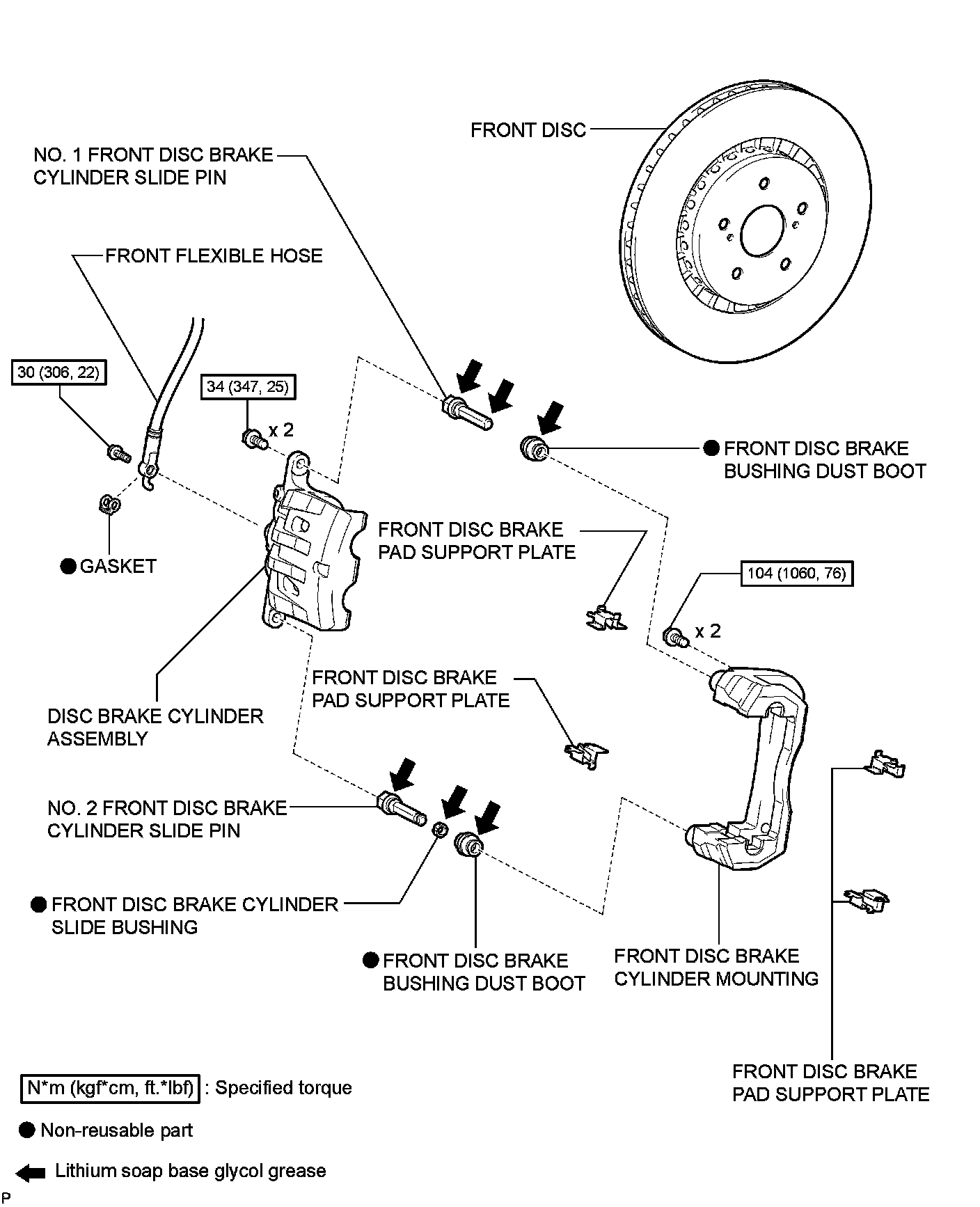 FRONT DISC

NO. 1 FRONT DISC BRAKE CYLINDER SLIDE PIN

FRONT FLEXIBLE HOSE

30 (306, 22)

34 (347, 25)

x 2

● FRONT DISC BRAKE BUSHING DUST BOOT

● GASKET

FRONT DISC BRAKE PAD SUPPORT PLATE

104 (1060, 76)

x 2

FRONT DISC BRAKE PAD SUPPORT PLATE

DISC BRAKE CYLINDER ASSEMBLY

NO. 2 FRONT DISC BRAKE CYLINDER SLIDE PIN

● FRONT DISC BRAKE CYLINDER SLIDE BUSHING

● FRONT DISC BRAKE BUSHING DUST BOOT

FRONT DISC BRAKE CYLINDER MOUNTING

FRONT DISC BRAKE PAD SUPPORT PLATE

N*m (kgf*cm, ft.*lbf) : Specified torque

● Non-reusable part

Lithium soap base glycol grease

P