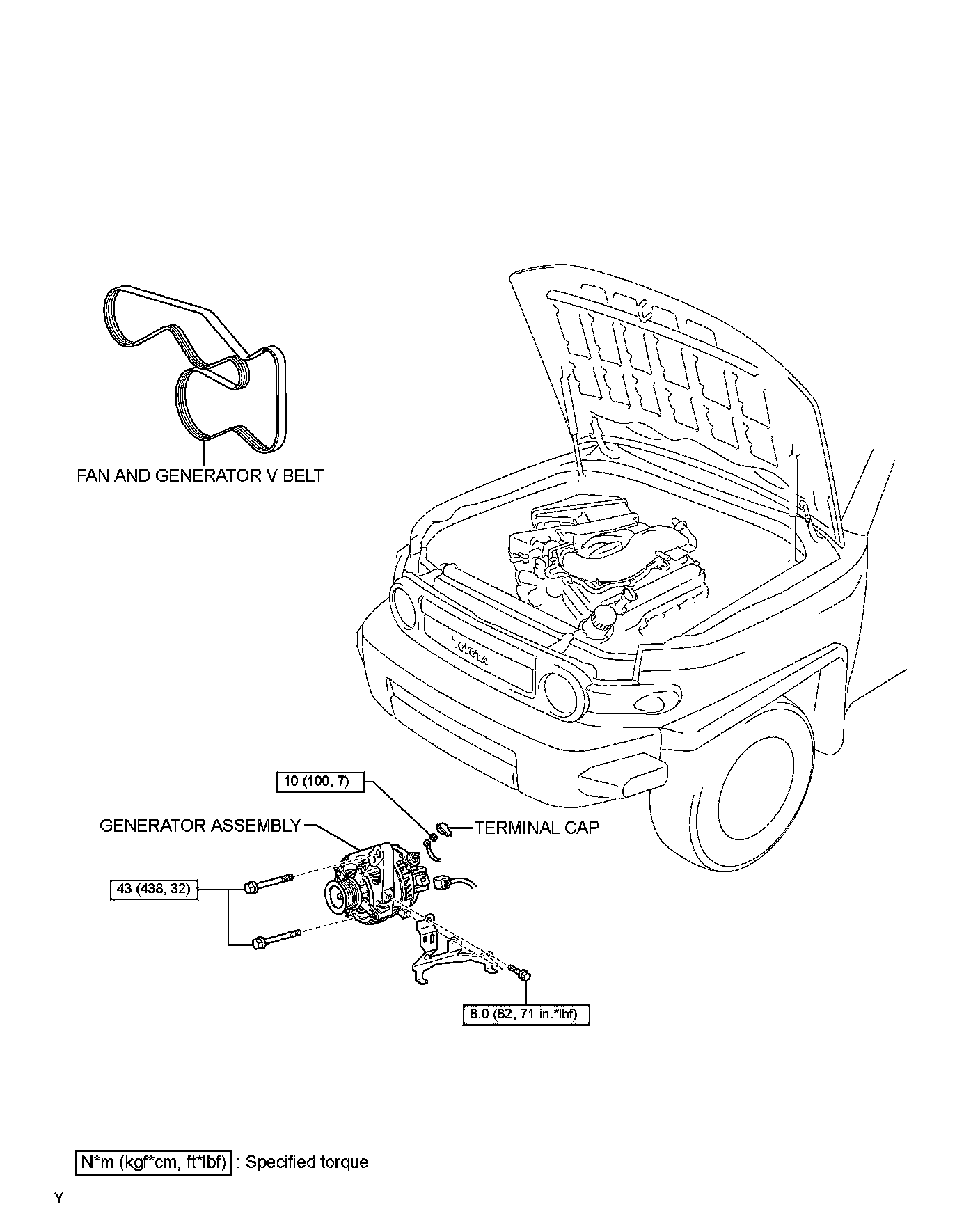 FAN AND GENERATOR V BELT

TOYOTA

10 (100, 7)

GENERATOR ASSEMBLY

TERMINAL CAP

43 (438, 32)

8.0 (82, 71 in.*lbf)

N*m (kgf*cm, ft*lbf) : Specified torque

Y