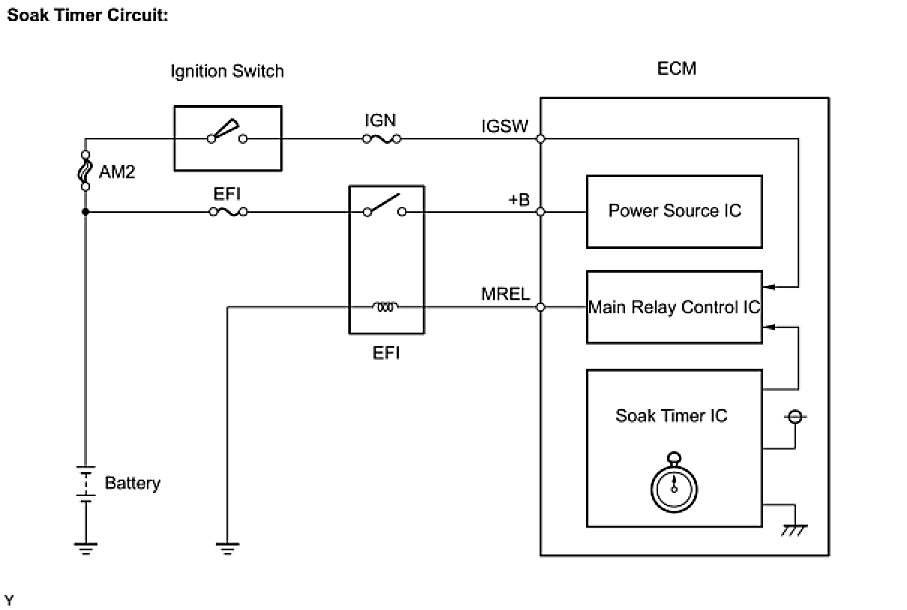 Soak Timer Circuit:

Ignition Switch

ECM

IGN

IGSW

AM2

EFI

+B

Power Source IC

MREL

Main Relay Control IC

EFI

Soak Timer IC

Battery

Y