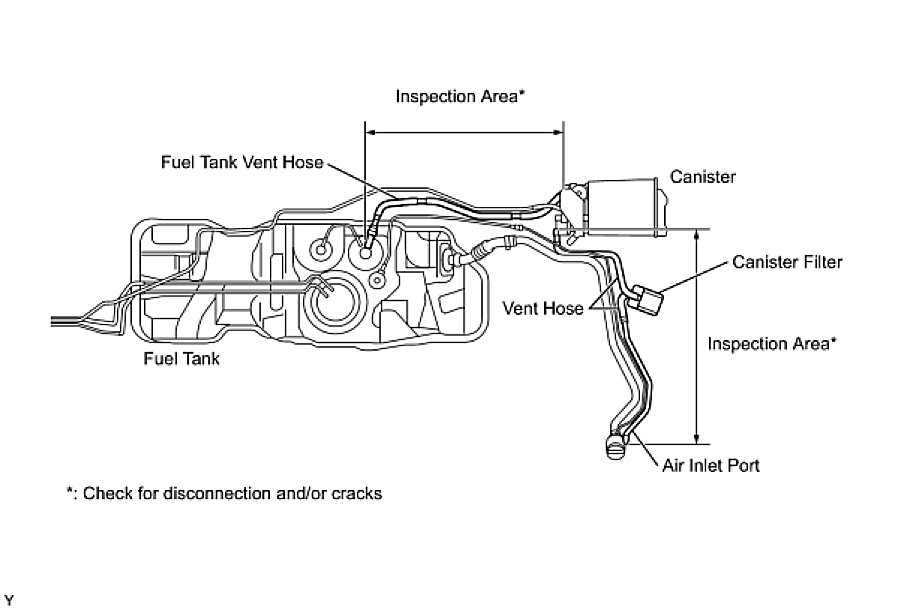 Inspection Area*

Fuel Tank Vent Hose

Canister

Canister Filter

Vent Hose

Inspection Area*

Fuel Tank

Air Inlet Port

*: Check for disconnection and/or cracks

Y