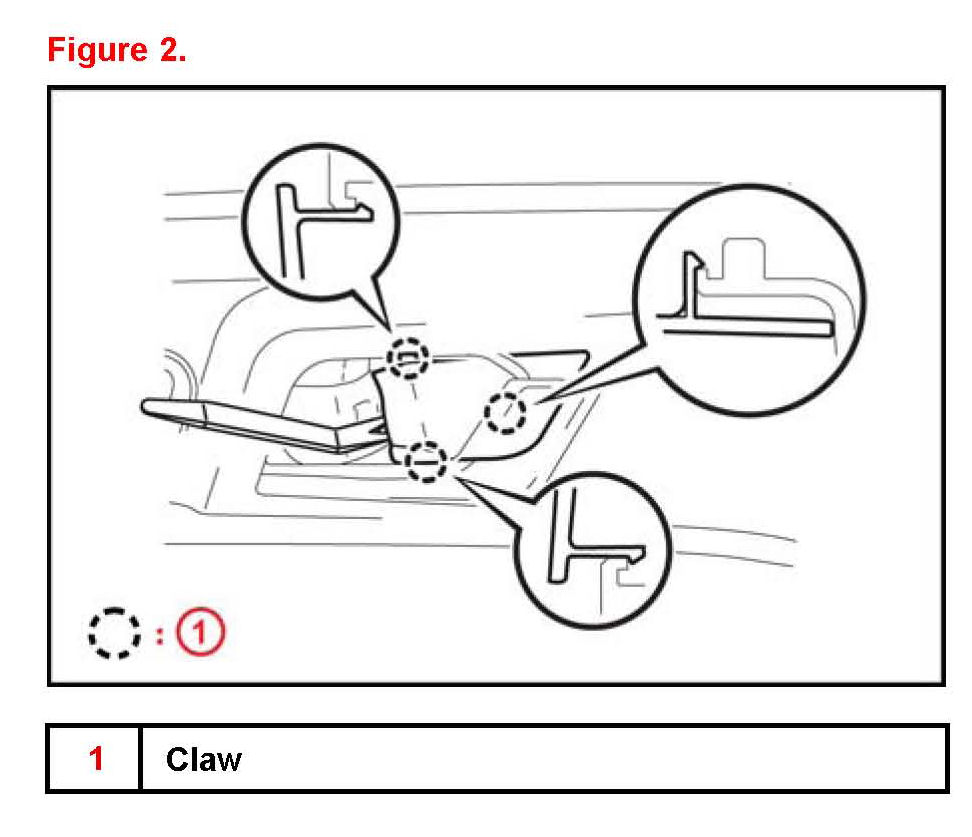 Figure 2.

: 1

| 1 | Claw |
|---|---|