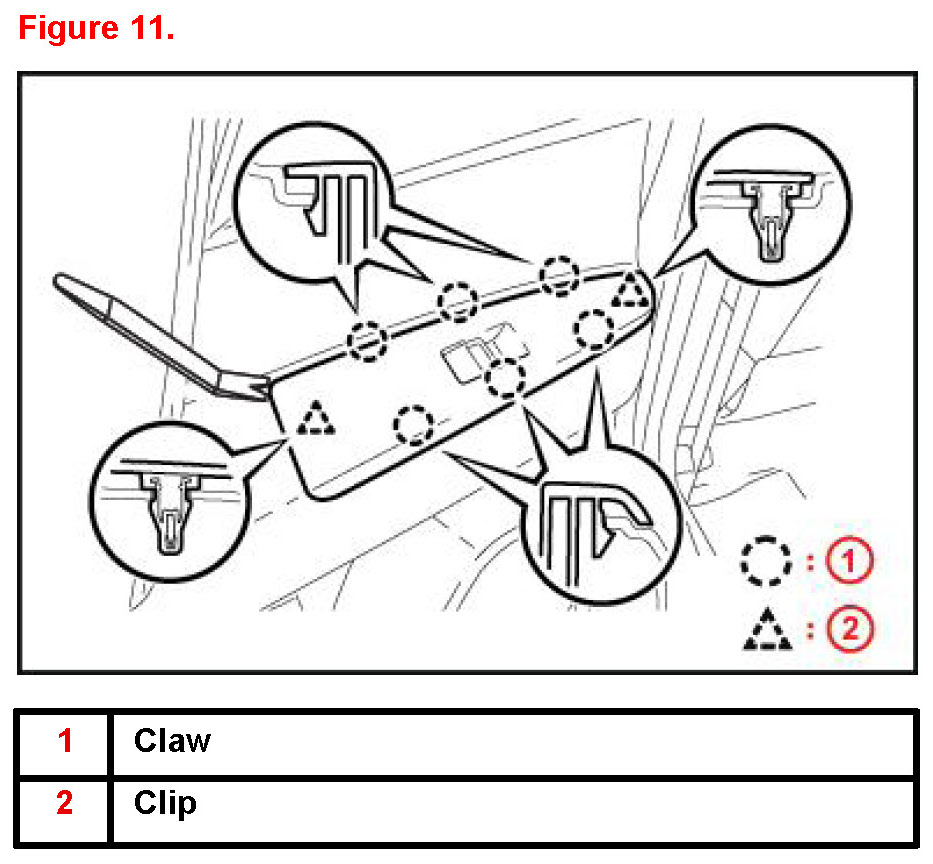 Figure 11.

: 1

: 2

| 1 | Claw |
|---|---|
| 2 | Clip |