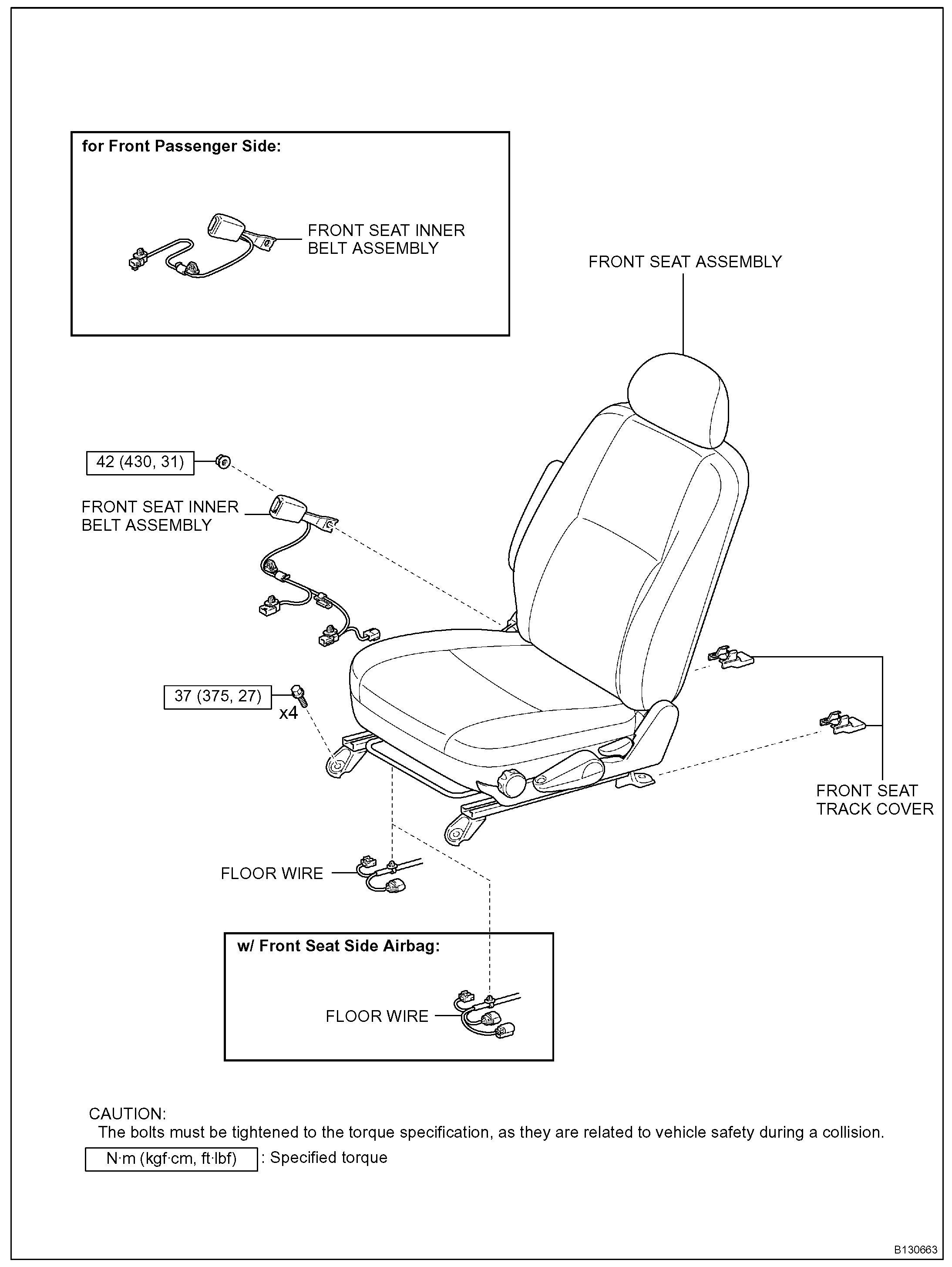 for Front Passenger Side:

FRONT SEAT INNER BELT ASSEMBLY

FRONT SEAT ASSEMBLY

42 (430, 31)

FRONT SEAT INNER BELT ASSEMBLY

37 (375, 27)

x4

FRONT SEAT TRACK COVER

FLOOR WIRE

w/ Front Seat Side Airbag:

FLOOR WIRE

CAUTION:
The bolts must be tightened to the torque specification, as they are related to vehicle safety during a collision.

N·m (kgf·cm, ft·lbf) : Specified torque

B130663