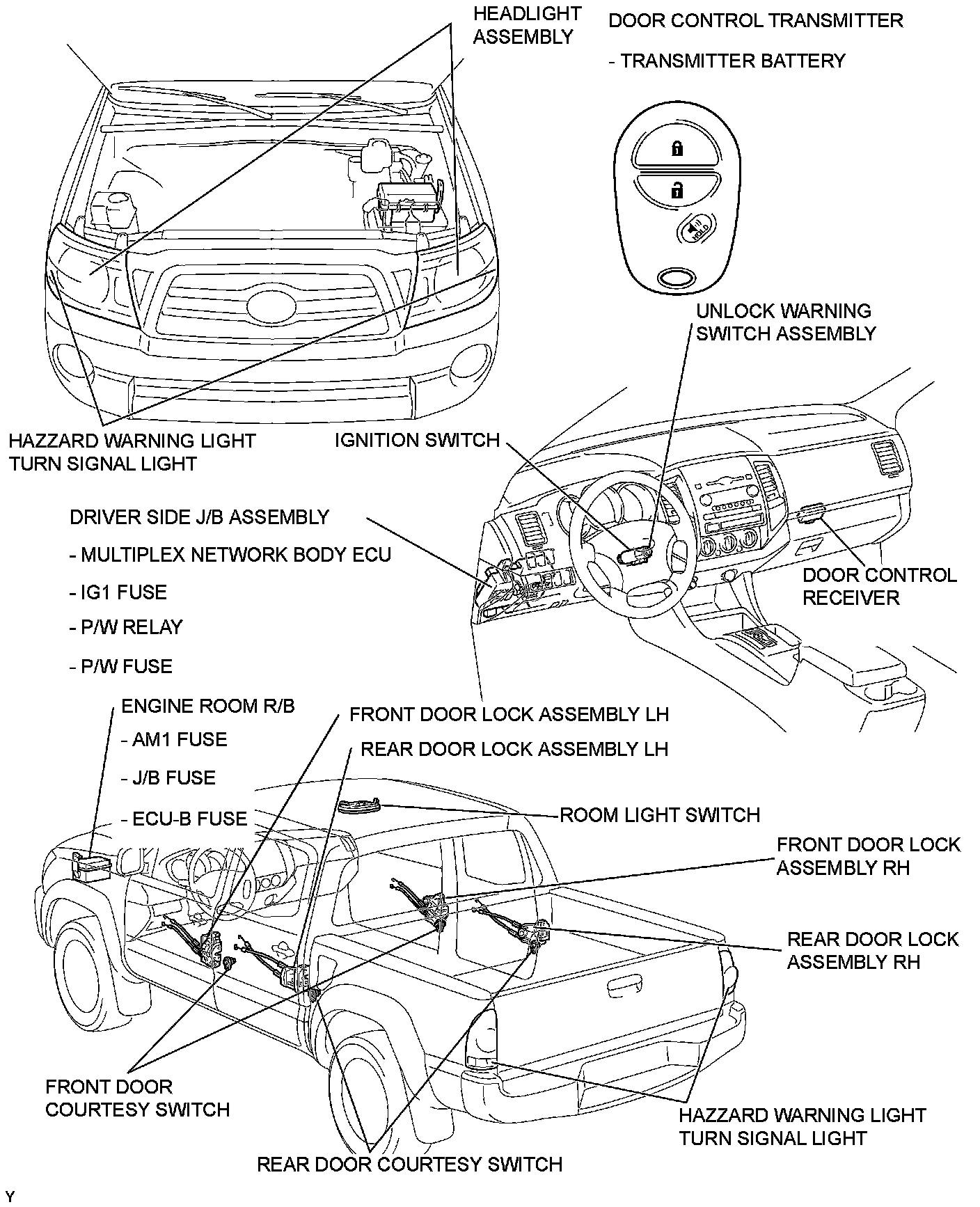 HEADLIGHT ASSEMBLY

DOOR CONTROL TRANSMITTER

- TRANSMITTER BATTERY

HOLD

UNLOCK WARNING SWITCH ASSEMBLY

HAZZARD WARNING LIGHT TURN SIGNAL LIGHT

IGNITION SWITCH

DRIVER SIDE J/B ASSEMBLY

- MULTIPLEX NETWORK BODY ECU

- IG1 FUSE

- P/W RELAY

- P/W FUSE

DOOR CONTROL RECEIVER

ENGINE ROOM R/B

- AM1 FUSE

- J/B FUSE

- ECU-B FUSE

FRONT DOOR LOCK ASSEMBLY LH

REAR DOOR LOCK ASSEMBLY LH

ROOM LIGHT SWITCH

FRONT DOOR LOCK ASSEMBLY RH

REAR DOOR LOCK ASSEMBLY RH

FRONT DOOR COURTESY SWITCH

HAZZARD WARNING LIGHT TURN SIGNAL LIGHT

REAR DOOR COURTESY SWITCH

Y