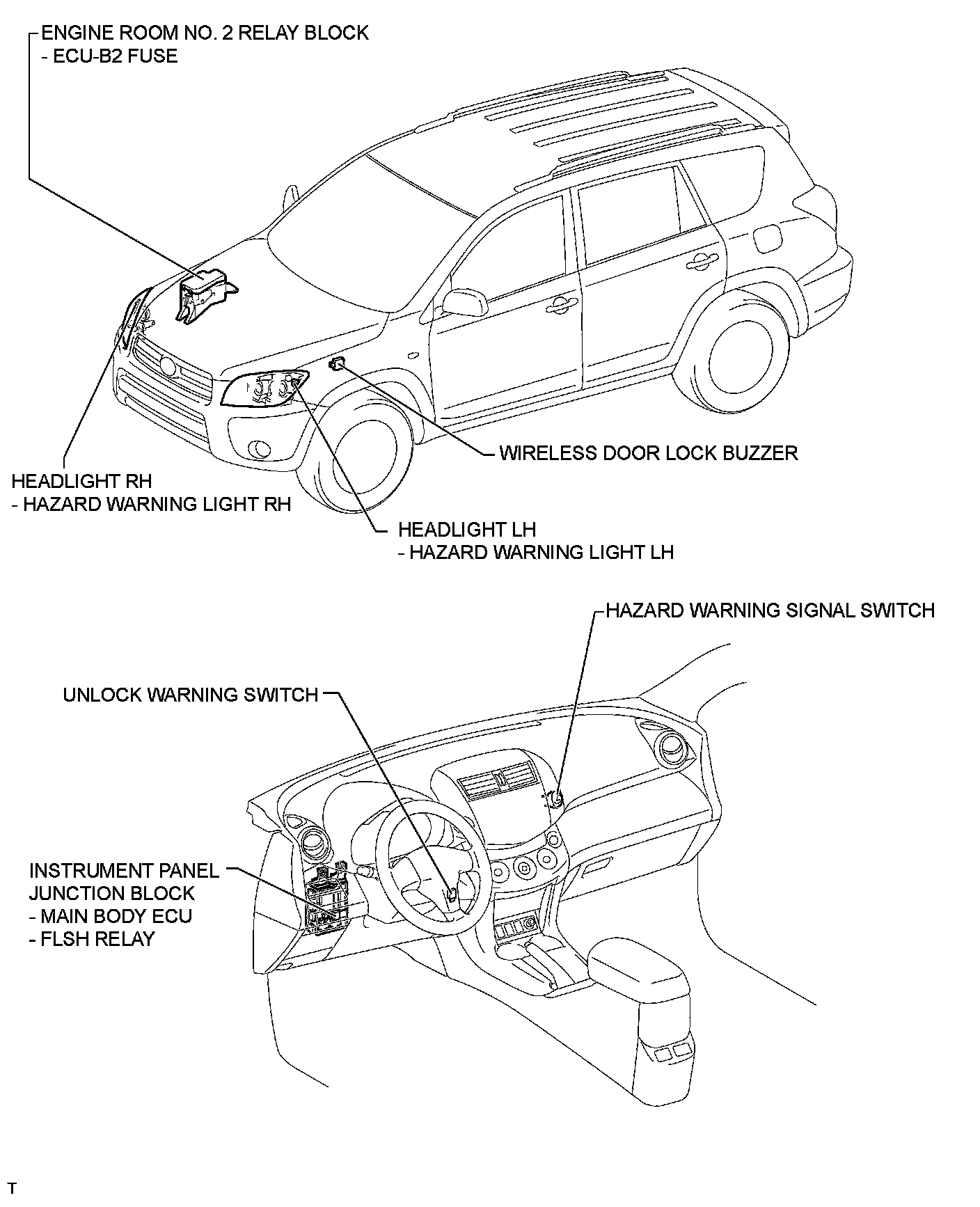 ENGINE ROOM NO. 2 RELAY BLOCK
- ECU-B2 FUSE

WIRELESS DOOR LOCK BUZZER

HEADLIGHT RH
- HAZARD WARNING LIGHT RH

HEADLIGHT LH
- HAZARD WARNING LIGHT LH

HAZARD WARNING SIGNAL SWITCH

UNLOCK WARNING SWITCH

INSTRUMENT PANEL
JUNCTION BLOCK
- MAIN BODY ECU
- FLSH RELAY

T