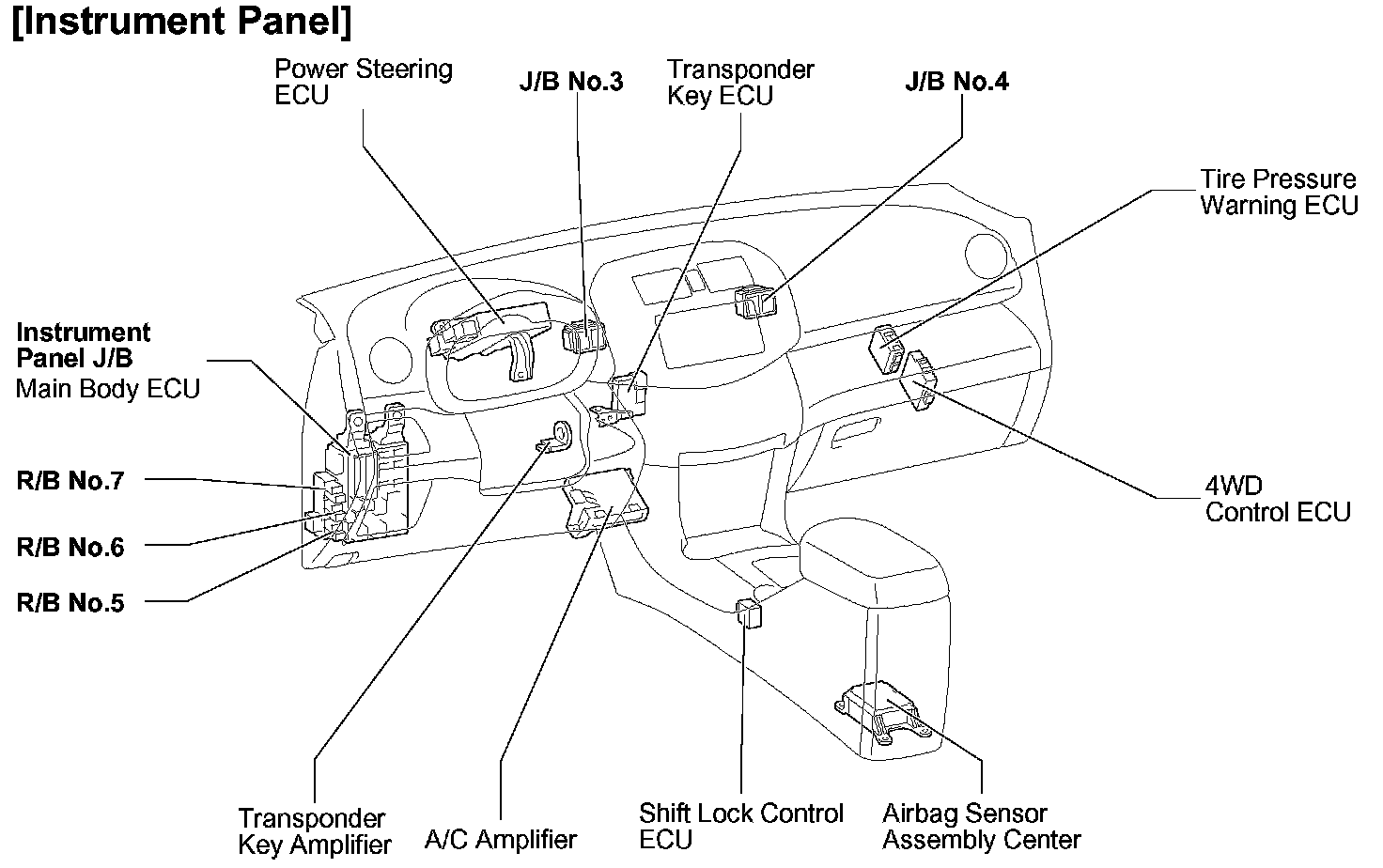 [Instrument Panel]

Power Steering ECU

J/B No.3

Transponder Key ECU

J/B No.4

Tire Pressure Warning ECU

Instrument Panel J/B
Main Body ECU

R/B No.7

R/B No.6

R/B No.5

4WD Control ECU

Transponder Key Amplifier

A/C Amplifier

Shift Lock Control ECU

Airbag Sensor Assembly Center