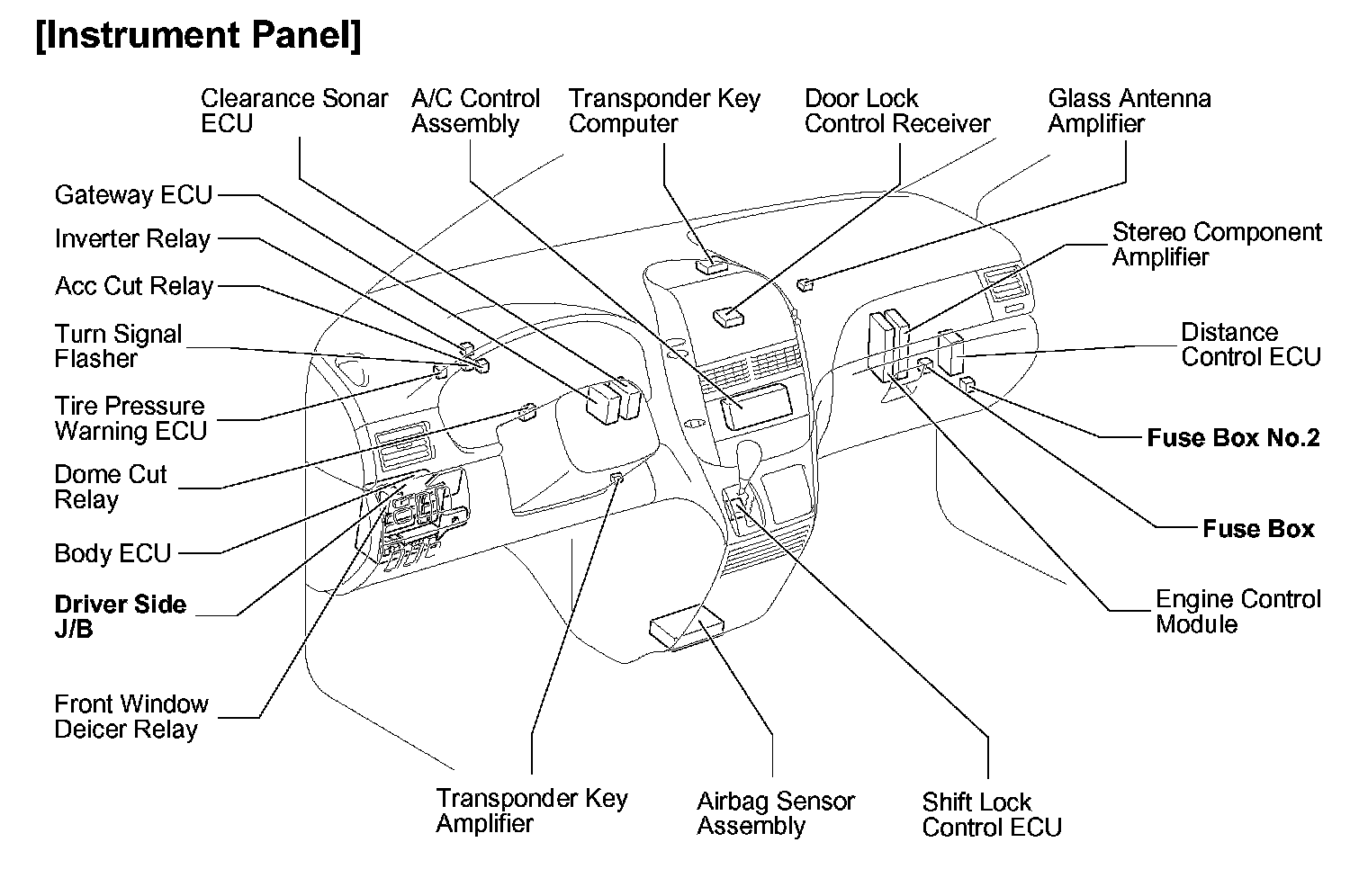 [Instrument Panel]

Clearance Sonar ECU

A/C Control Assembly

Transponder Key Computer

Door Lock Control Receiver

Glass Antenna Amplifier

Gateway ECU

Inverter Relay

Acc Cut Relay

Turn Signal Flasher

Tire Pressure Warning ECU

Dome Cut Relay

Body ECU

Driver Side J/B

Front Window Deicer Relay

Stereo Component Amplifier

Distance Control ECU

Fuse Box No.2

Fuse Box

Engine Control Module

Transponder Key Amplifier

Airbag Sensor Assembly

Shift Lock Control ECU