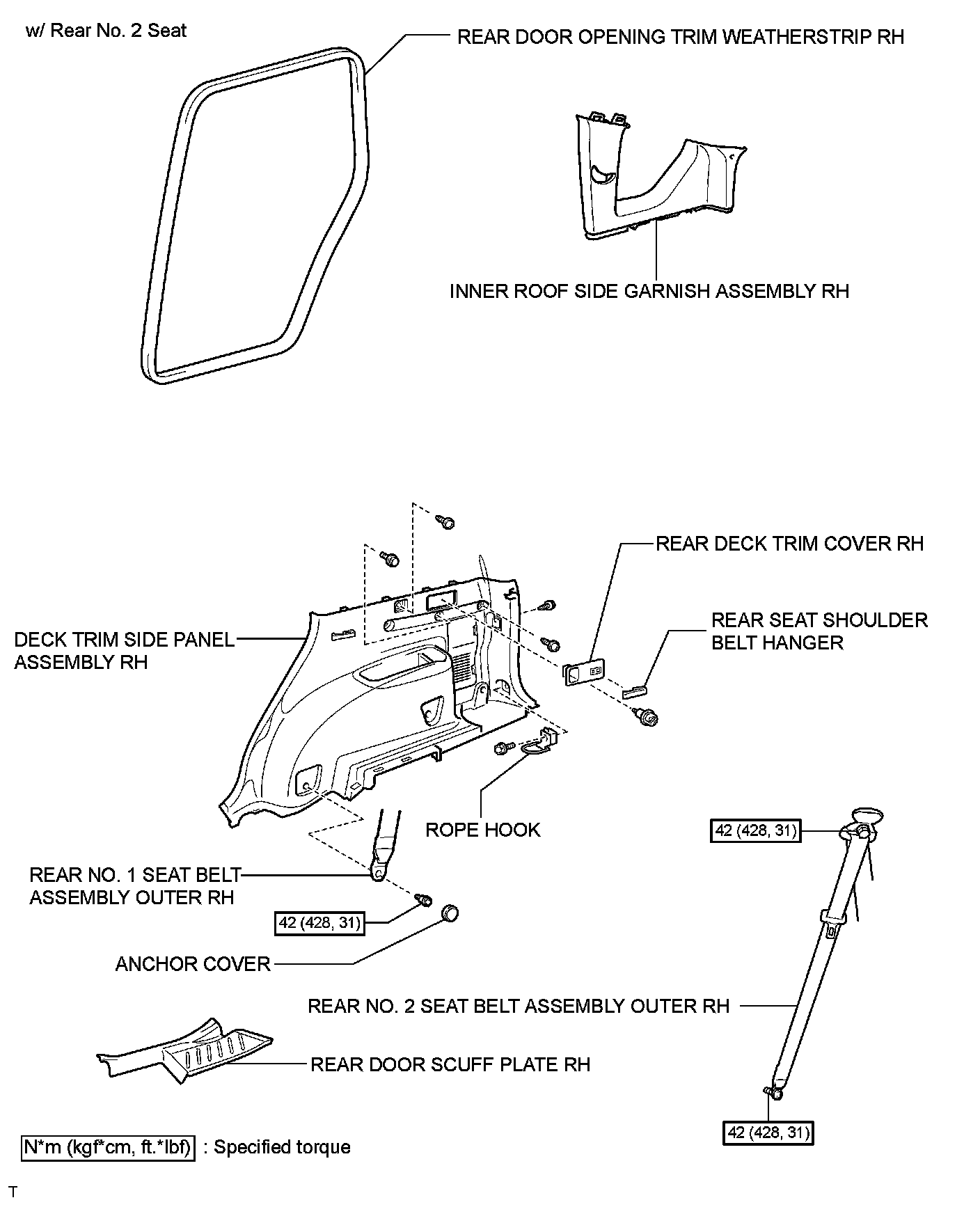 w/ Rear No. 2 Seat

REAR DOOR OPENING TRIM WEATHERSTRIP RH

INNER ROOF SIDE GARNISH ASSEMBLY RH

REAR DECK TRIM COVER RH

REAR SEAT SHOULDER BELT HANGER

DECK TRIM SIDE PANEL ASSEMBLY RH

ROPE HOOK

42 (428, 31)

REAR NO. 1 SEAT BELT ASSEMBLY OUTER RH

42 (428, 31)

ANCHOR COVER

REAR NO. 2 SEAT BELT ASSEMBLY OUTER RH

REAR DOOR SCUFF PLATE RH

42 (428, 31)

N*m (kgf*cm, ft.*lbf) : Specified torque

T