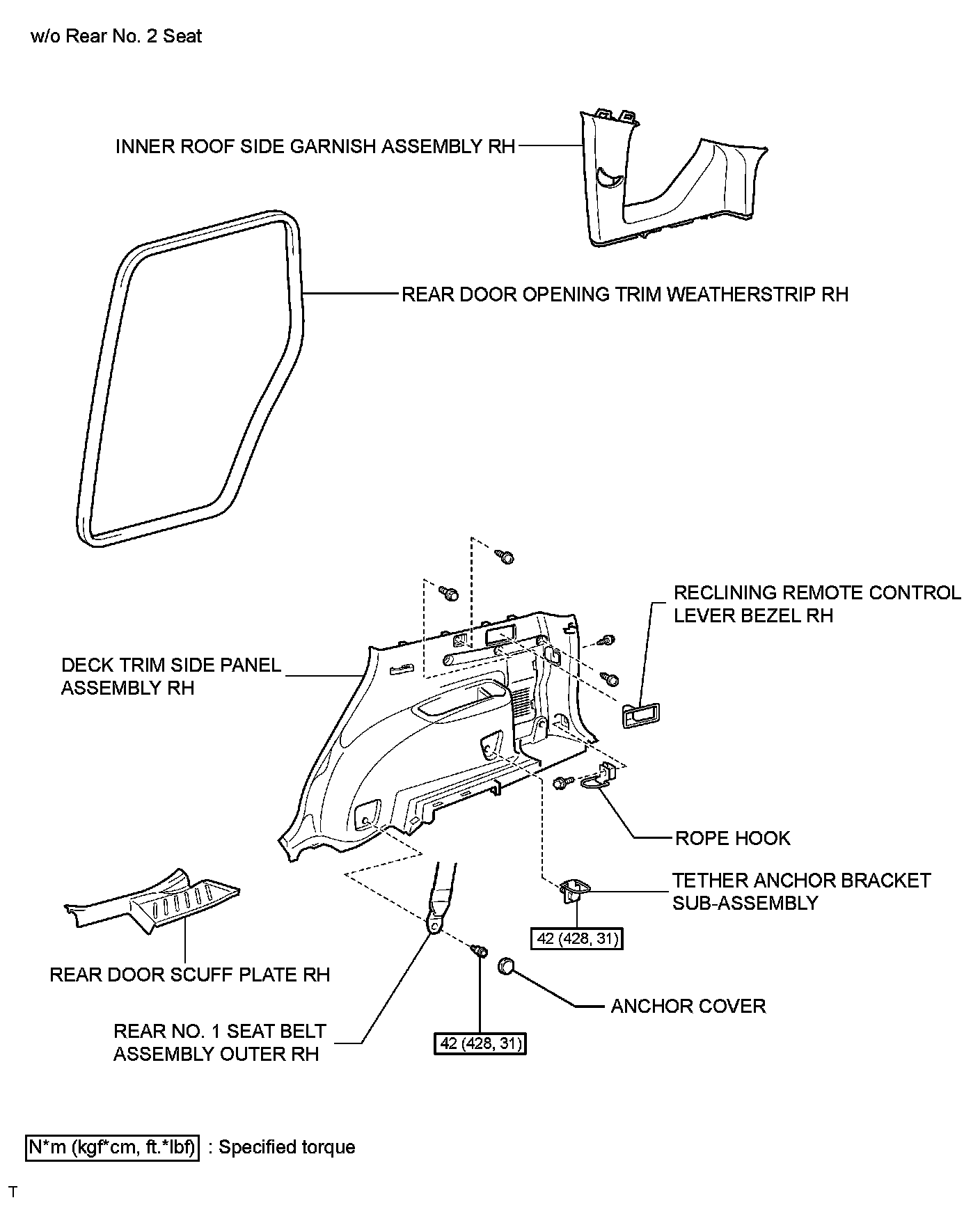 w/o Rear No. 2 Seat

INNER ROOF SIDE GARNISH ASSEMBLY RH

REAR DOOR OPENING TRIM WEATHERSTRIP RH

RECLINING REMOTE CONTROL LEVER BEZEL RH

DECK TRIM SIDE PANEL ASSEMBLY RH

ROPE HOOK

TETHER ANCHOR BRACKET SUB-ASSEMBLY

42 (428, 31)

REAR DOOR SCUFF PLATE RH

ANCHOR COVER

REAR NO. 1 SEAT BELT ASSEMBLY OUTER RH

42 (428, 31)

N*m (kgf*cm, ft.*lbf) : Specified torque

T