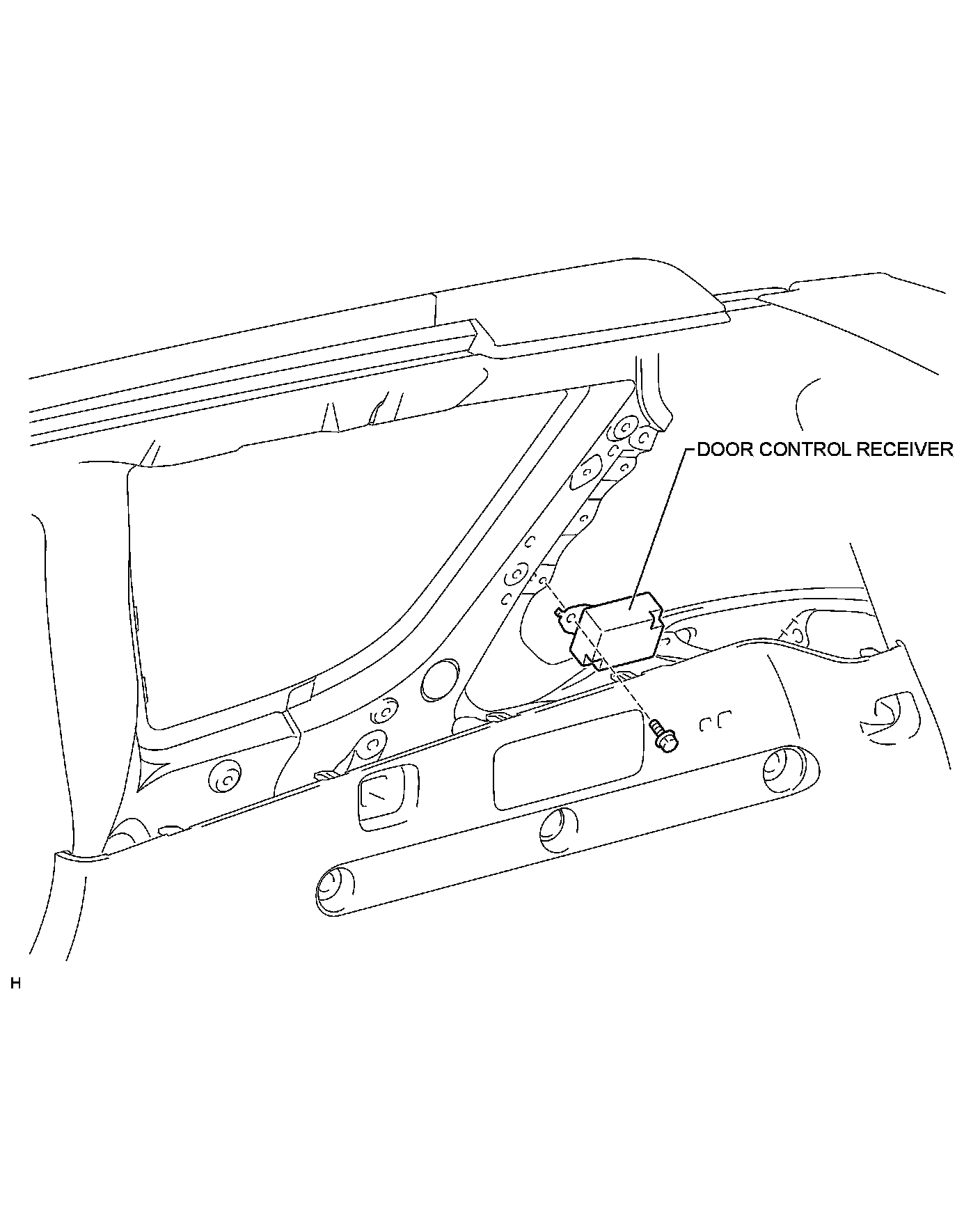 DOOR CONTROL RECEIVER

H