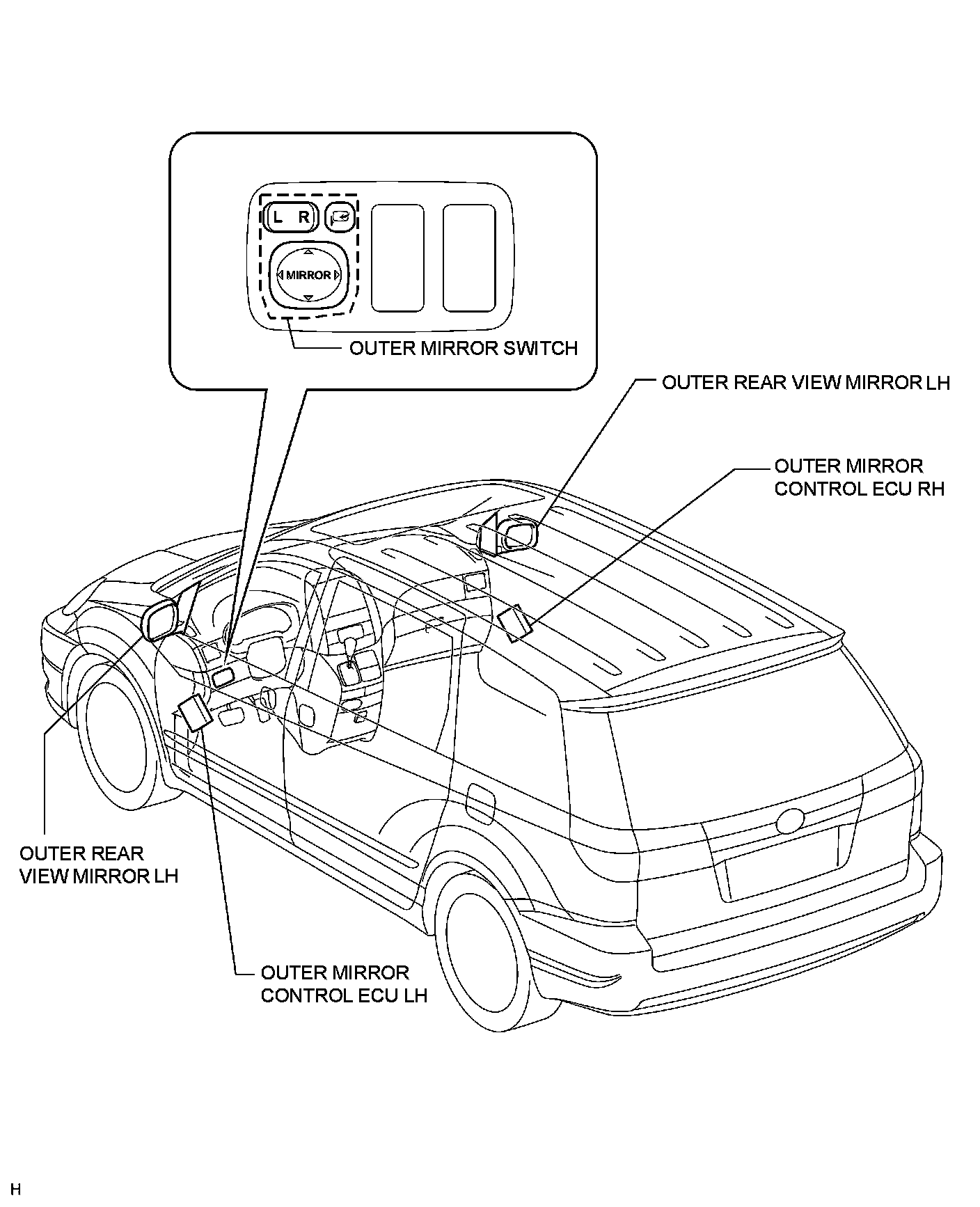 L R

MIRROR

OUTER MIRROR SWITCH

OUTER REAR VIEW MIRROR LH

OUTER MIRROR CONTROL ECU RH

OUTER REAR VIEW MIRROR LH

OUTER MIRROR CONTROL ECU LH

H