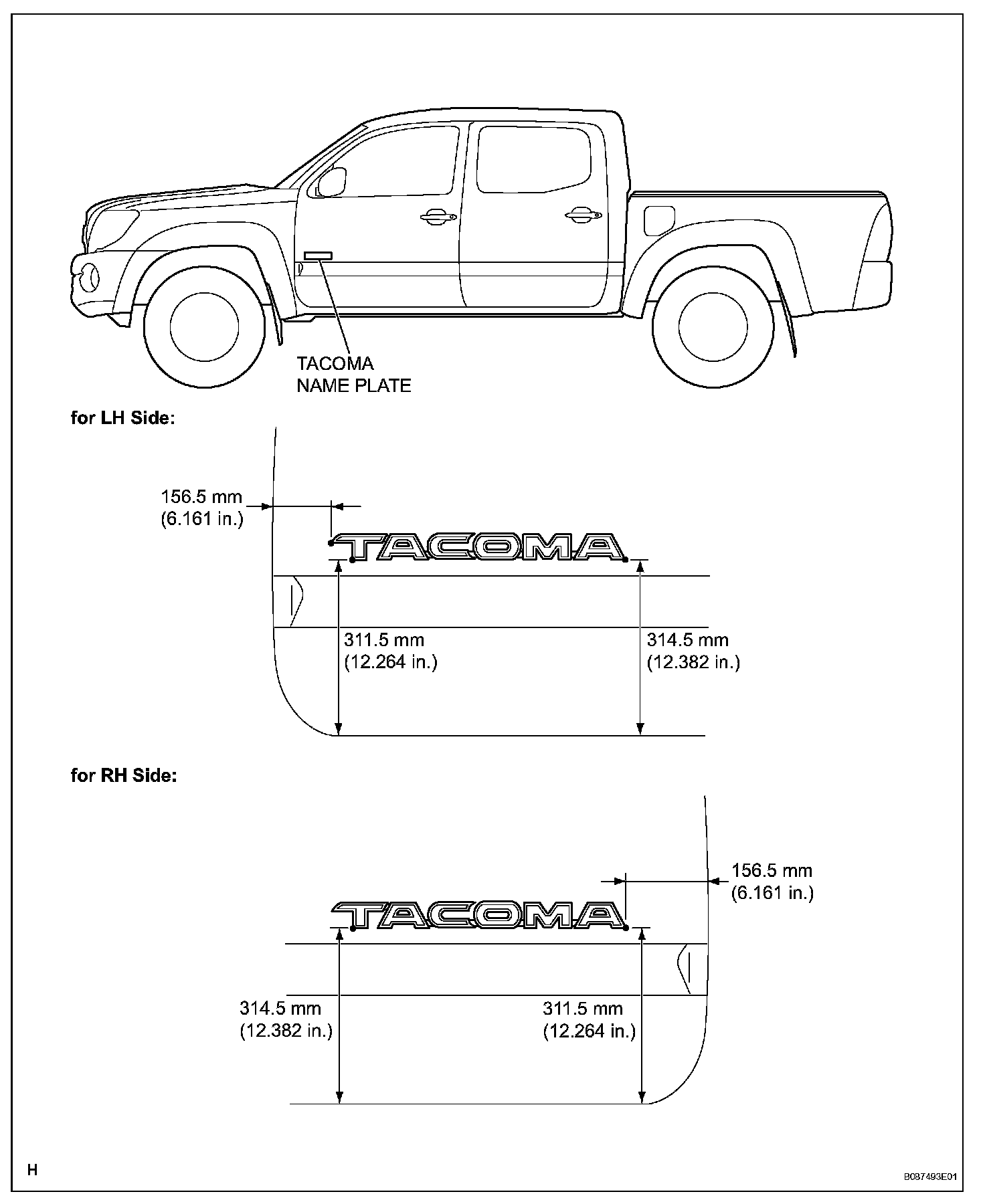 TACOMA
NAME PLATE

for LH Side:

156.5 mm
(6.161 in.)

TACOMA

311.5 mm
(12.264 in.)

314.5 mm
(12.382 in.)

for RH Side:

156.5 mm
(6.161 in.)

TACOMA

314.5 mm
(12.382 in.)

311.5 mm
(12.264 in.)

H

B087493E01