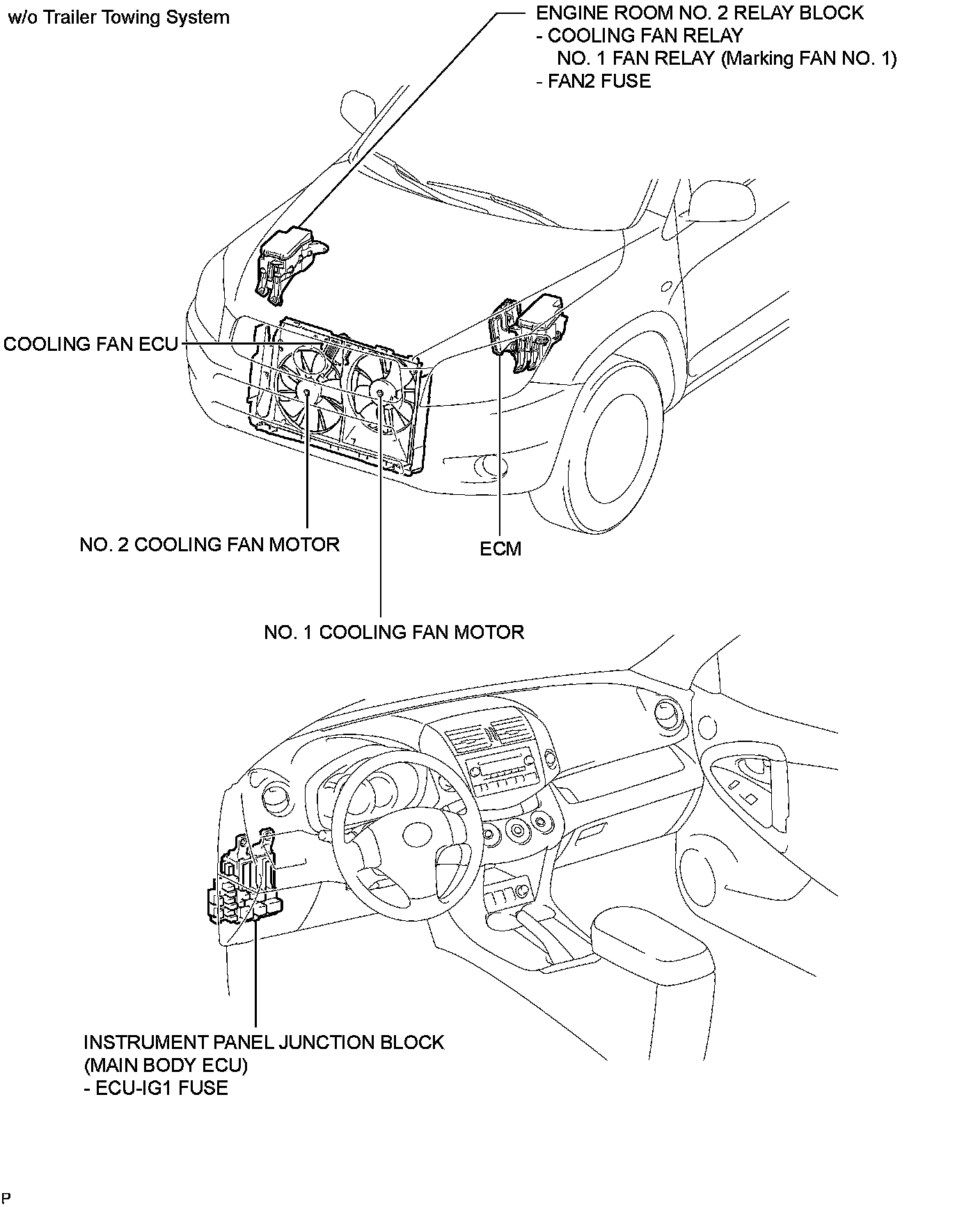 w/o Trailer Towing System

ENGINE ROOM NO. 2 RELAY BLOCK
- COOLING FAN RELAY
NO. 1 FAN RELAY (Marking FAN NO. 1)
- FAN2 FUSE

COOLING FAN ECU

NO. 2 COOLING FAN MOTOR

ECM

NO. 1 COOLING FAN MOTOR

INSTRUMENT PANEL JUNCTION BLOCK
(MAIN BODY ECU)
- ECU-IG1 FUSE

P