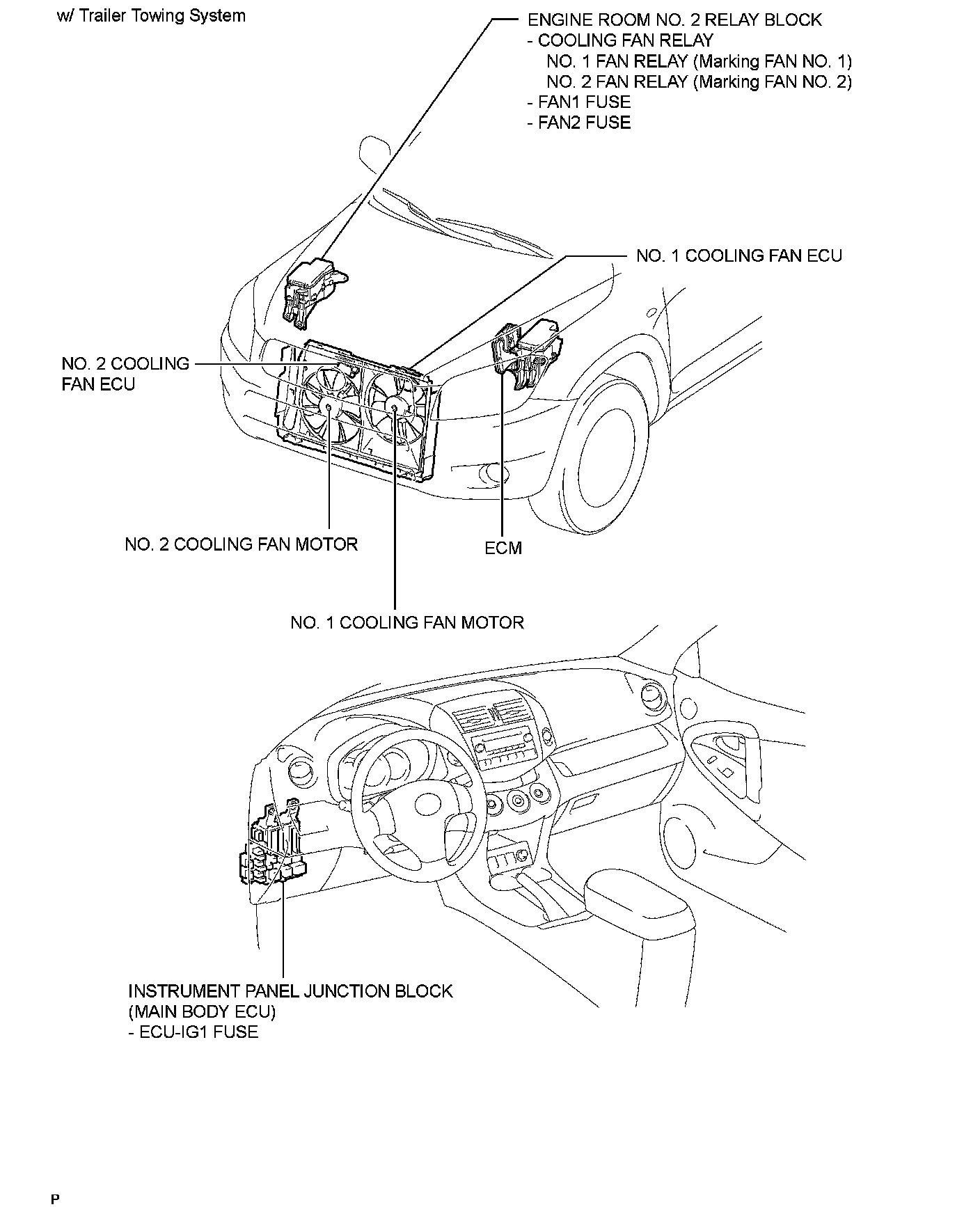 w/ Trailer Towing System

ENGINE ROOM NO. 2 RELAY BLOCK
- COOLING FAN RELAY
NO. 1 FAN RELAY (Marking FAN NO. 1)
NO. 2 FAN RELAY (Marking FAN NO. 2)
- FAN1 FUSE
- FAN2 FUSE

NO. 1 COOLING FAN ECU

NO. 2 COOLING FAN ECU

NO. 2 COOLING FAN MOTOR

ECM

NO. 1 COOLING FAN MOTOR

INSTRUMENT PANEL JUNCTION BLOCK (MAIN BODY ECU)
- ECU-IG1 FUSE

P